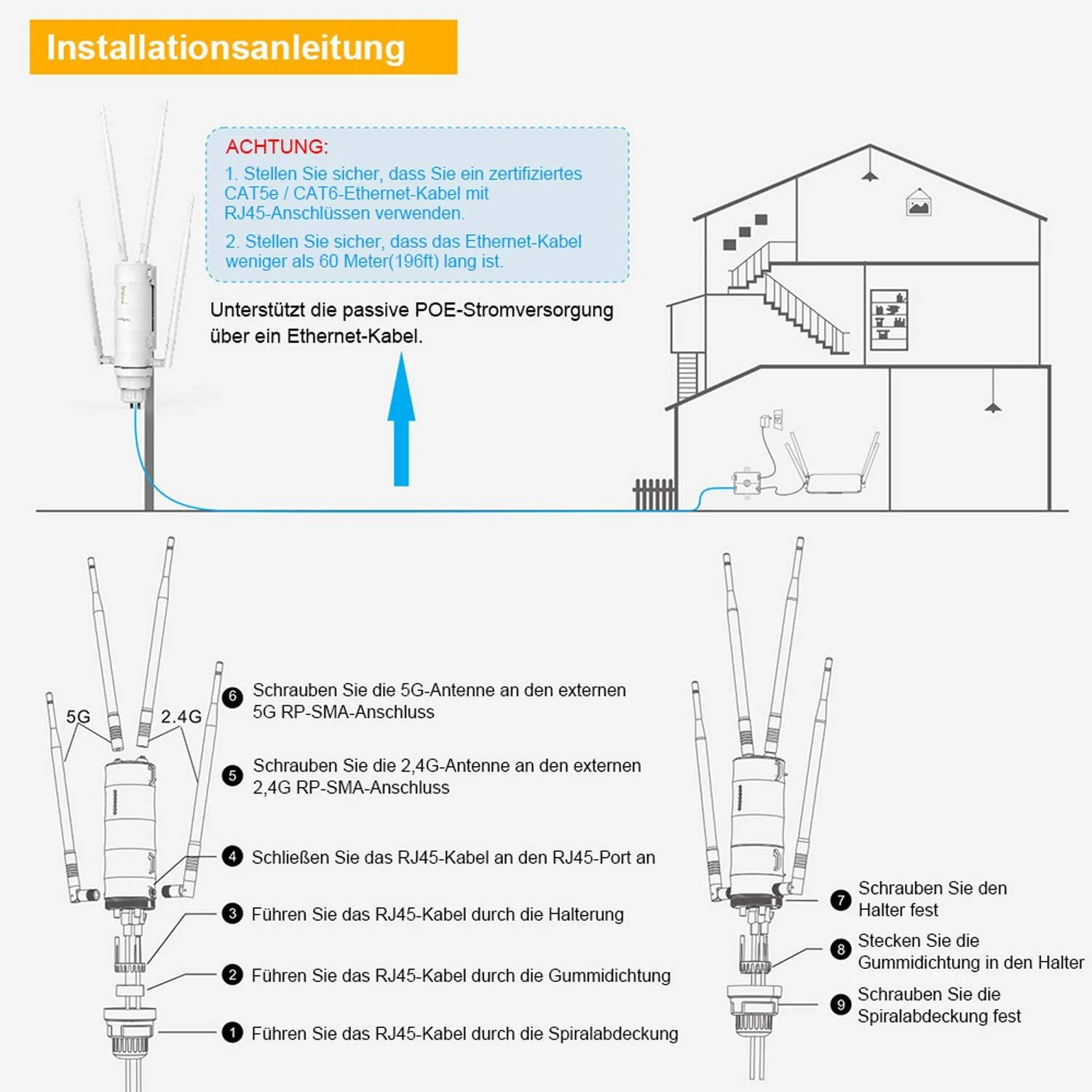 Installationsanleitung

ACHTUNG:
1. Stellen Sie sicher, dass Sie ein zertifiziertes CAT5e / CAT6-Ethernet-Kabel mit RJ45-Anschlüssen verwenden.
2. Stellen Sie sicher, dass das Ethernet-Kabel weniger als 60 Meter(196ft) lang ist.

Unterstützt die passive POE-Stromversorgung über ein Ethernet-Kabel.

5G
2.4G

6 Schrauben Sie die 5G-Antenne an den externen 5G RP-SMA-Anschluss

5 Schrauben Sie die 2,4G-Antenne an den externen 2,4G RP-SMA-Anschluss

4 Schließen Sie das RJ45-Kabel an den RJ45-Port an

3 Führen Sie das RJ45-Kabel durch die Halterung

2 Führen Sie das RJ45-Kabel durch die Gummidichtung

1 Führen Sie das RJ45-Kabel durch die Spiralabdeckung

7 Schrauben Sie den Halter fest

8 Stecken Sie die Gummidichtung in den Halter

9 Schrauben Sie die Spiralabdeckung fest