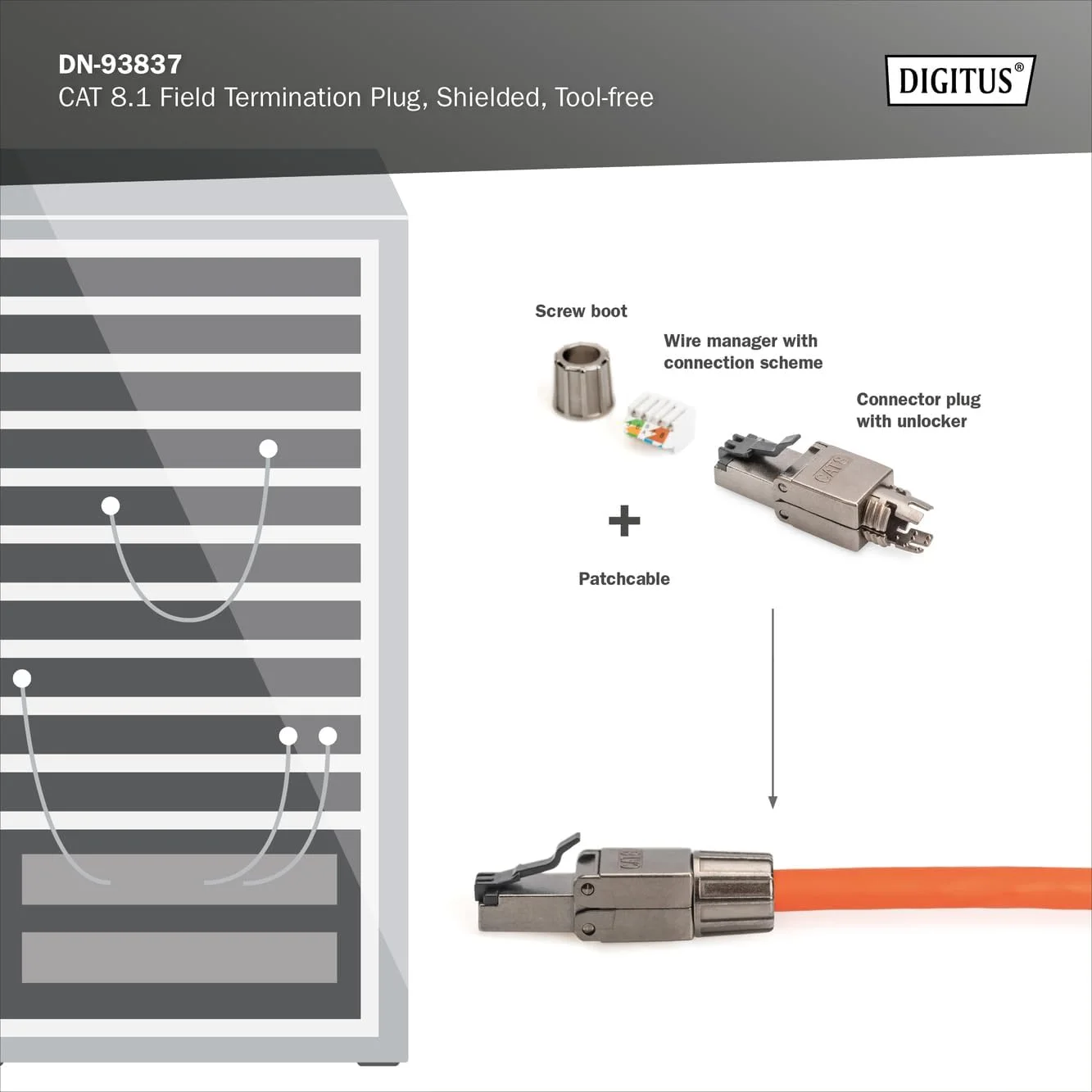 DN-93837
CAT 8.1 Field Termination Plug, Shielded, Tool-free

DIGITUS®

Screw boot

Wire manager with connection scheme

Connector plug with unlocker

CAT8

+

Patchcable

CAT8