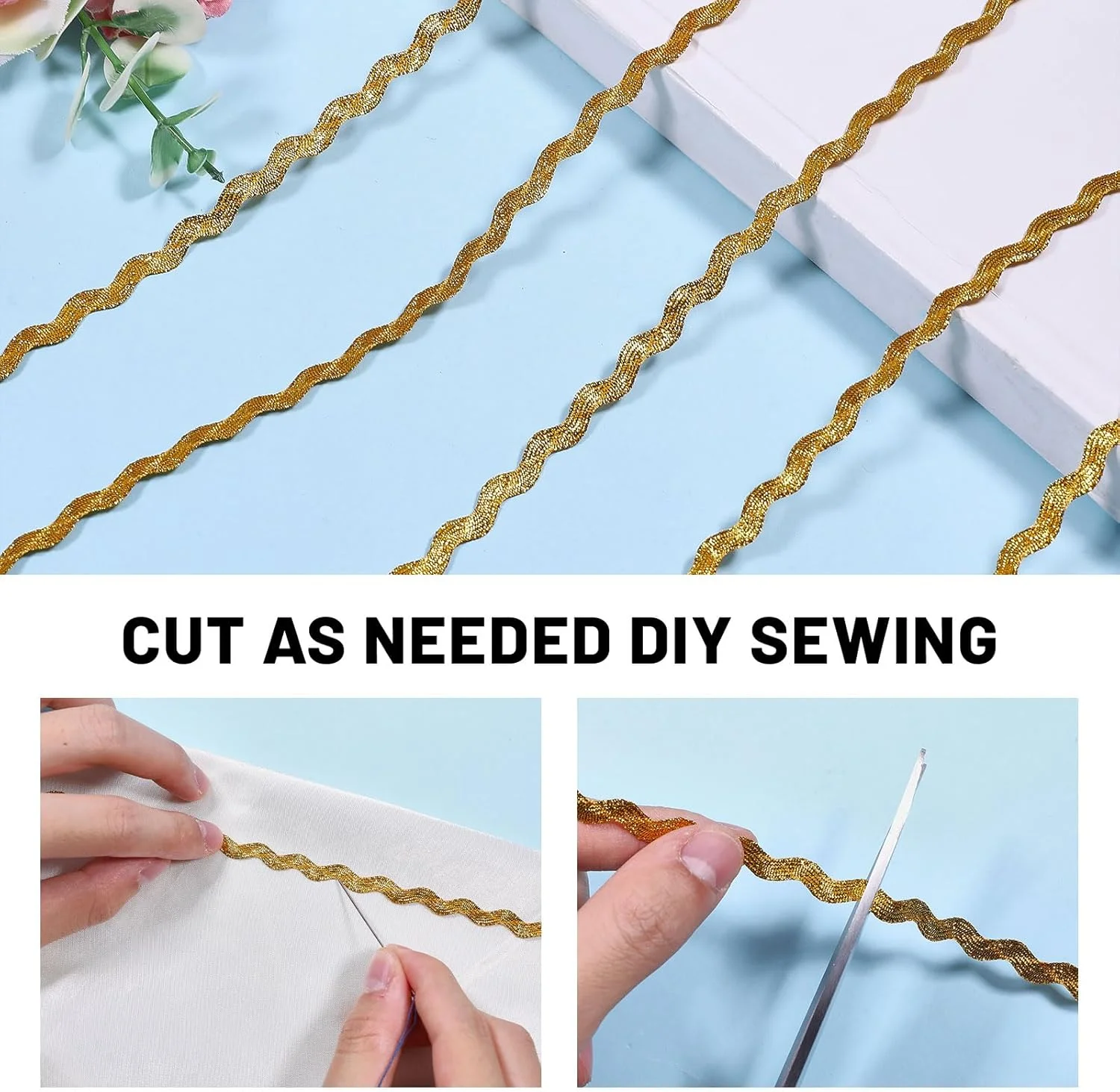 CUT AS NEEDED DIY SEWING