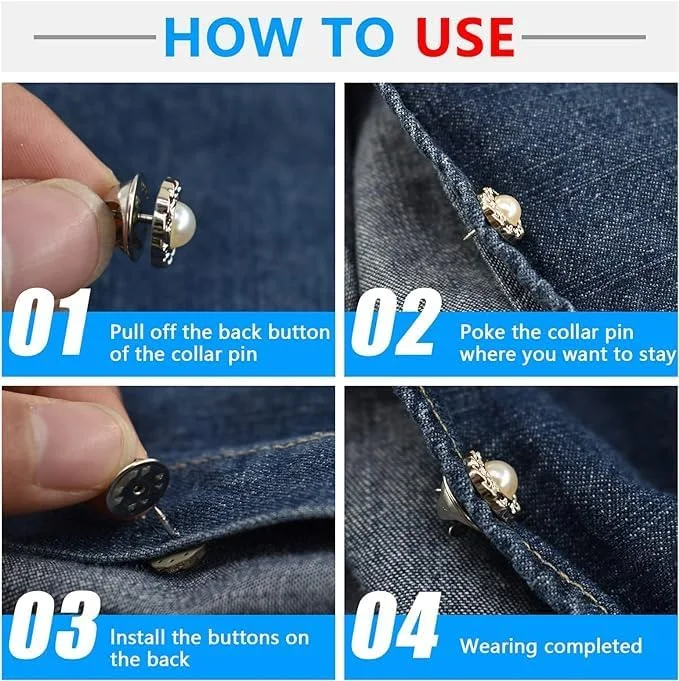 HOW TO USE

01 Pull off the back button of the collar pin

02 Poke the collar pin where you want to stay

03 Install the buttons on the back

04 Wearing completed