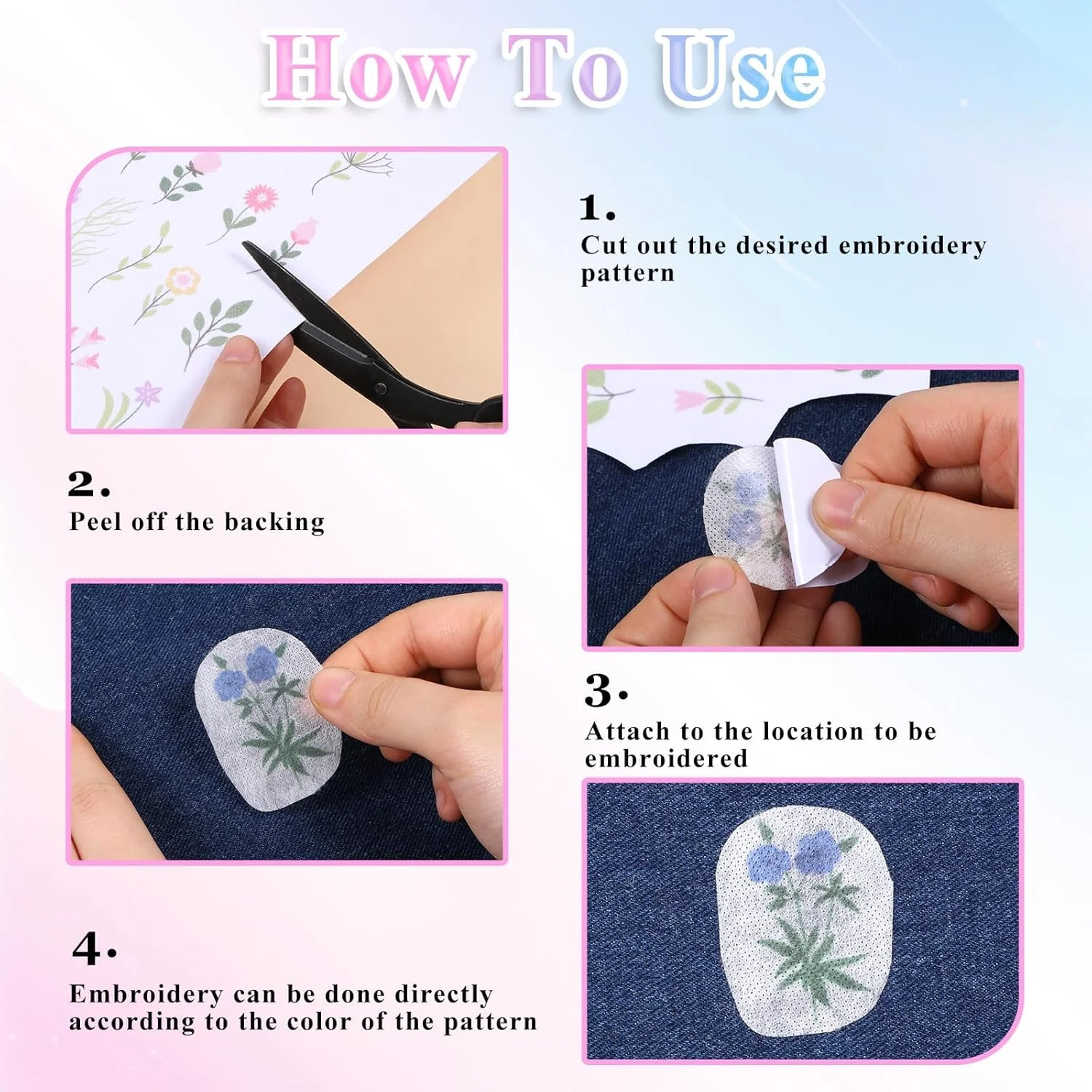 How To Use

1.
Cut out the desired embroidery pattern

2.
Peel off the backing

3.
Attach to the location to be embroidered

4.
Embroidery can be done directly according to the color of the pattern