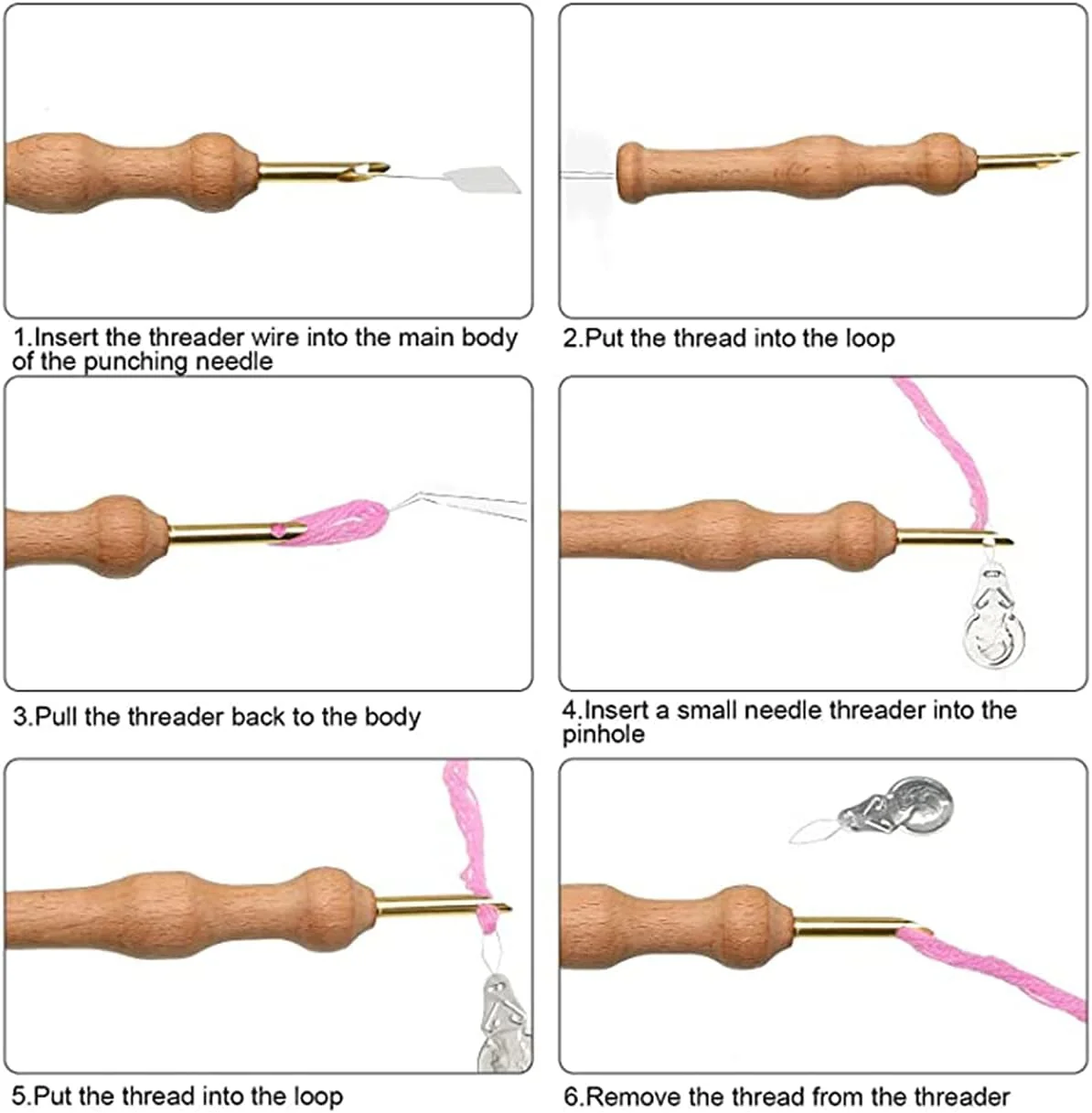 1.Insert the threader wire into the main body of the punching needle

2.Put the thread into the loop

3.Pull the threader back to the body

4.Insert a small needle threader into the pinhole

5.Put the thread into the loop

6.Remove the thread from the threader