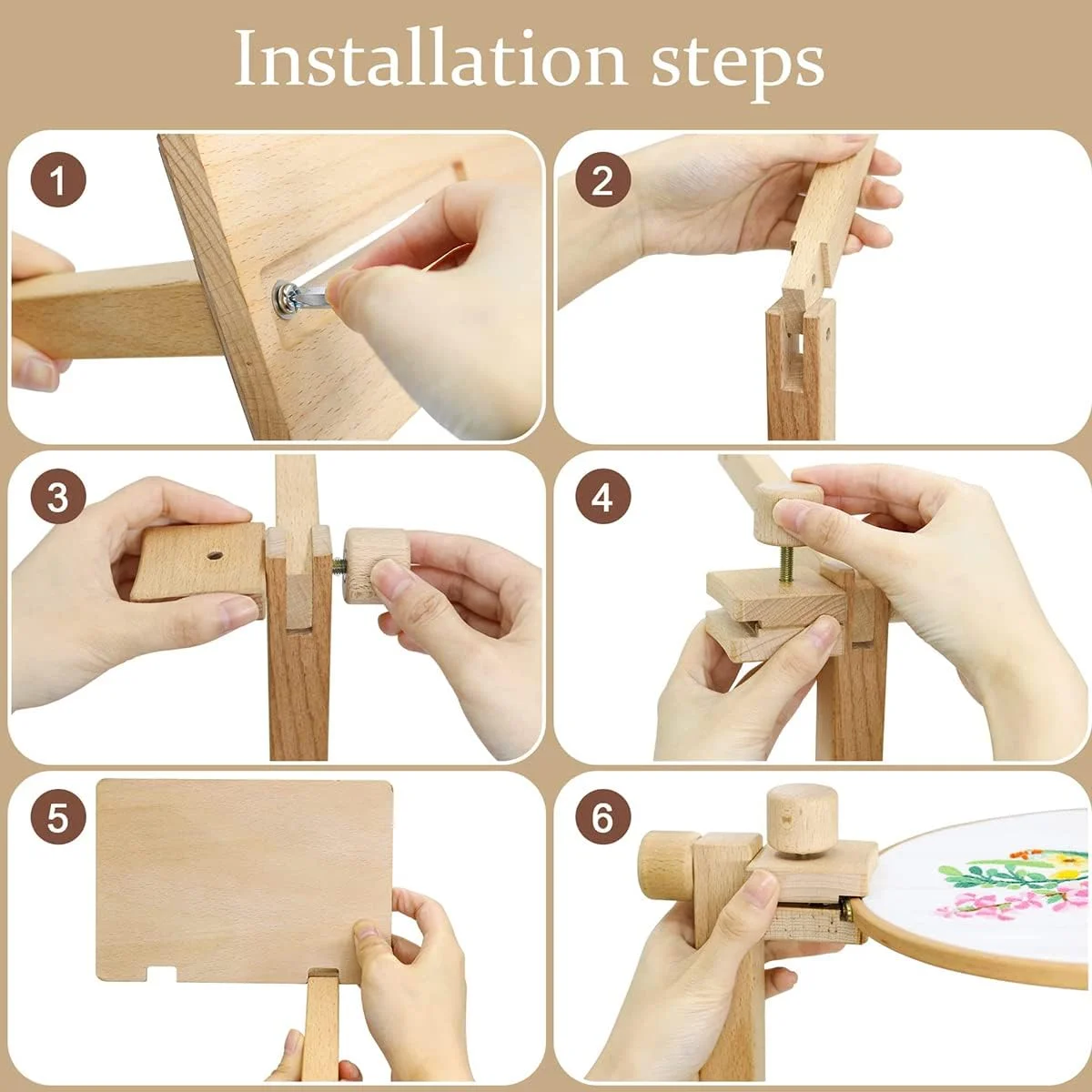 Installation steps

1

2

3

4

5

6