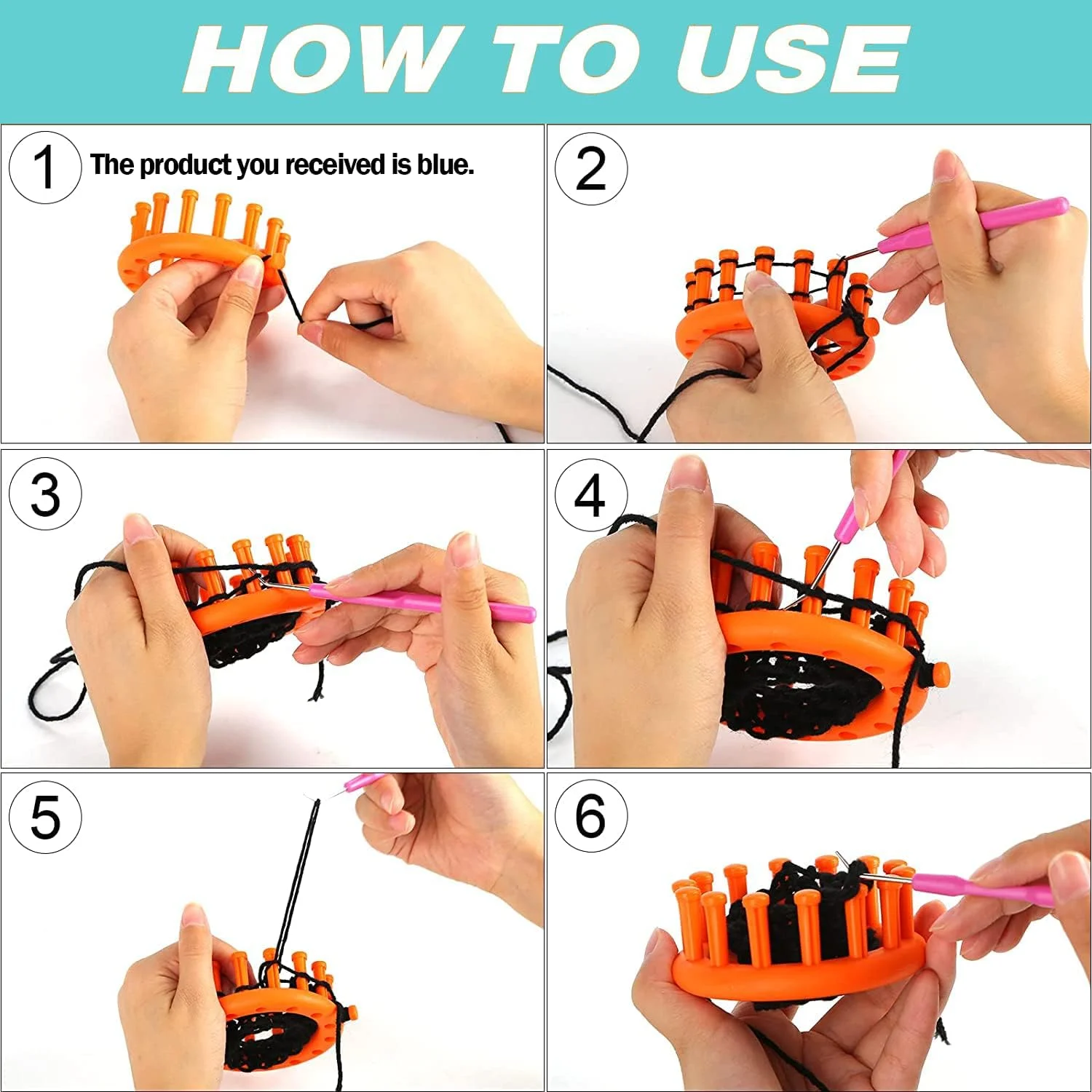 HOW TO USE

1 The product you received is blue.

2

3

4

5

6