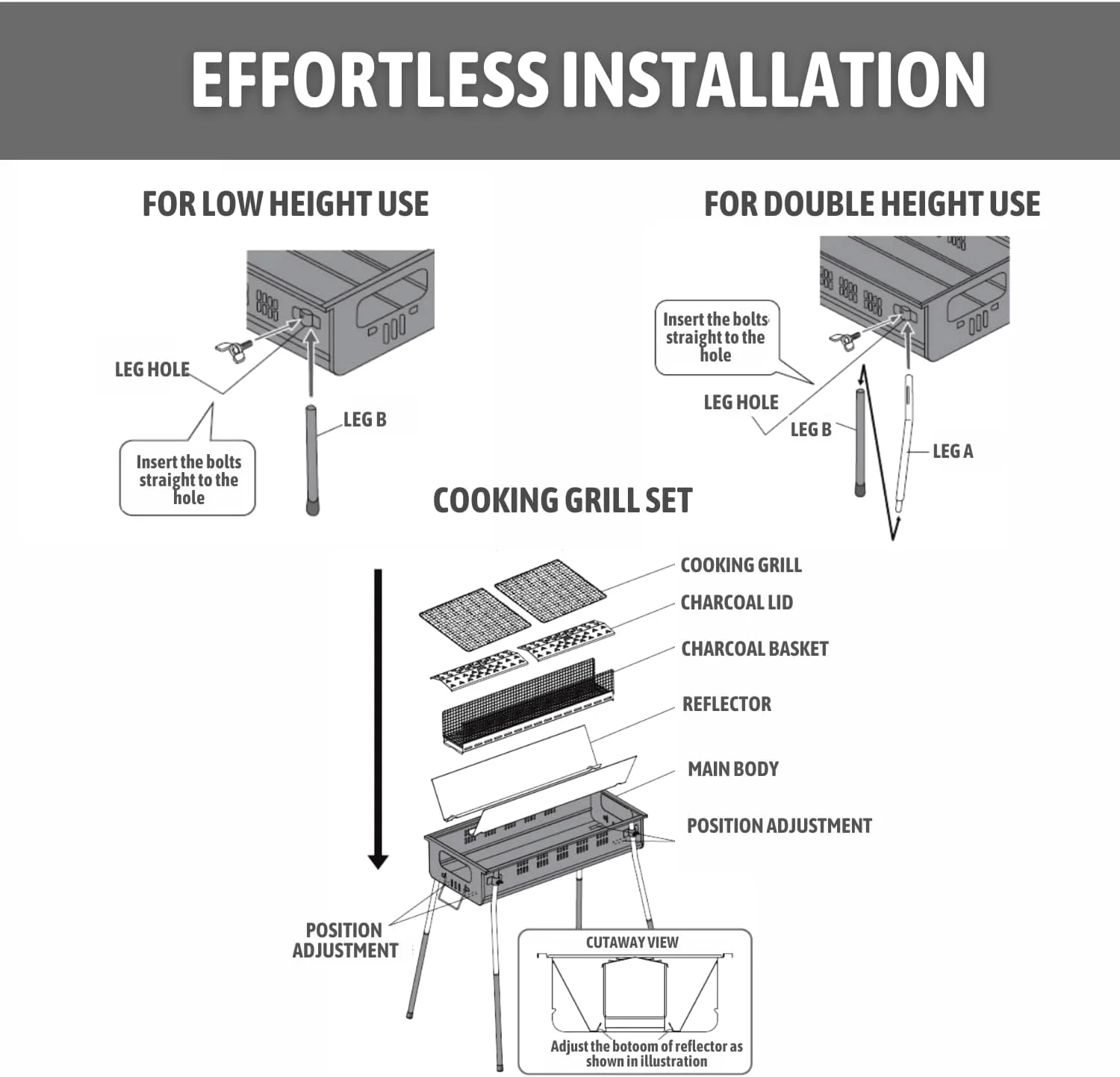 EFFORTLESS INSTALLATION

FOR LOW HEIGHT USE

LEG HOLE

LEG B

Insert the bolts straight to the hole

FOR DOUBLE HEIGHT USE

Insert the bolts straight to the hole

LEG HOLE

LEG B

LEG A

COOKING GRILL SET

COOKING GRILL

CHARCOAL LID

CHARCOAL BASKET

REFLECTOR

MAIN BODY

POSITION ADJUSTMENT

POSITION ADJUSTMENT

CUTAWAY VIEW

Adjust the botoom of reflector as shown in illustration