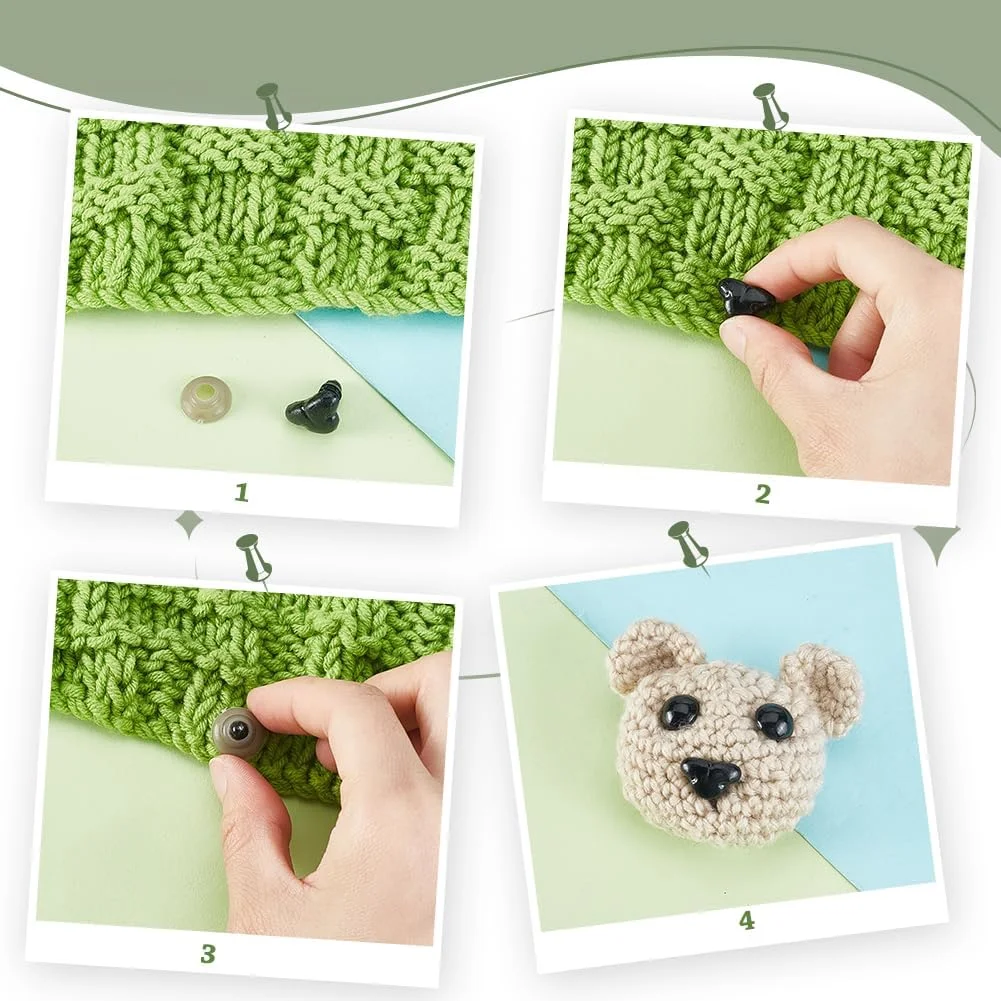 1

2

3

4