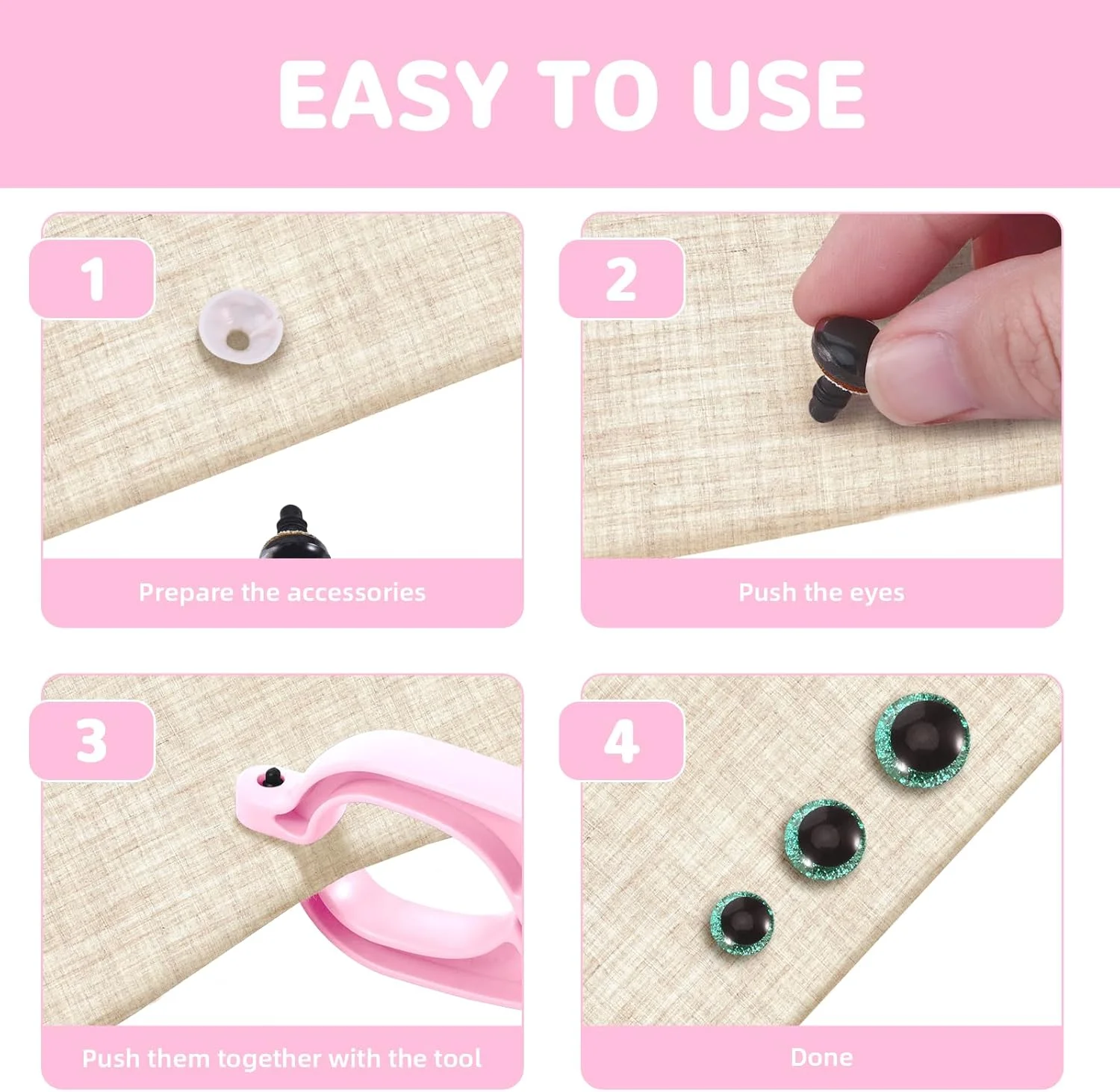 EASY TO USE

1

Prepare the accessories

2

Push the eyes

3

Push them together with the tool

4

Done