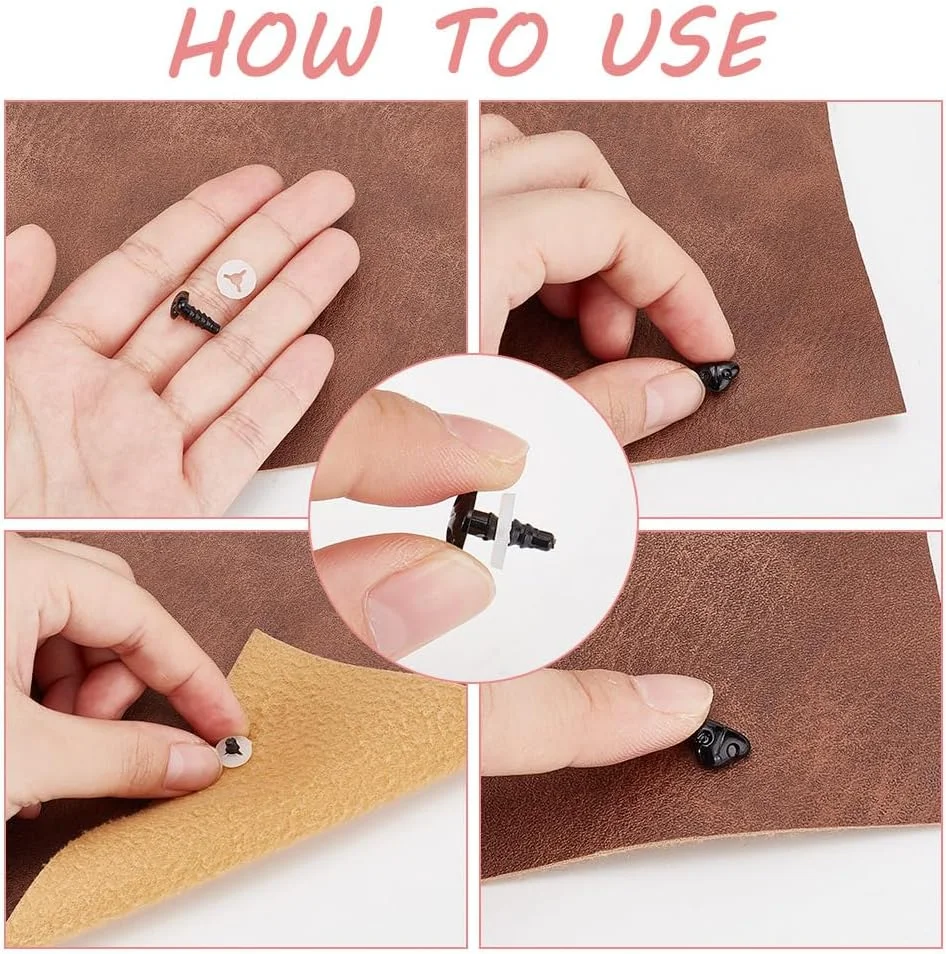 HOW TO USE