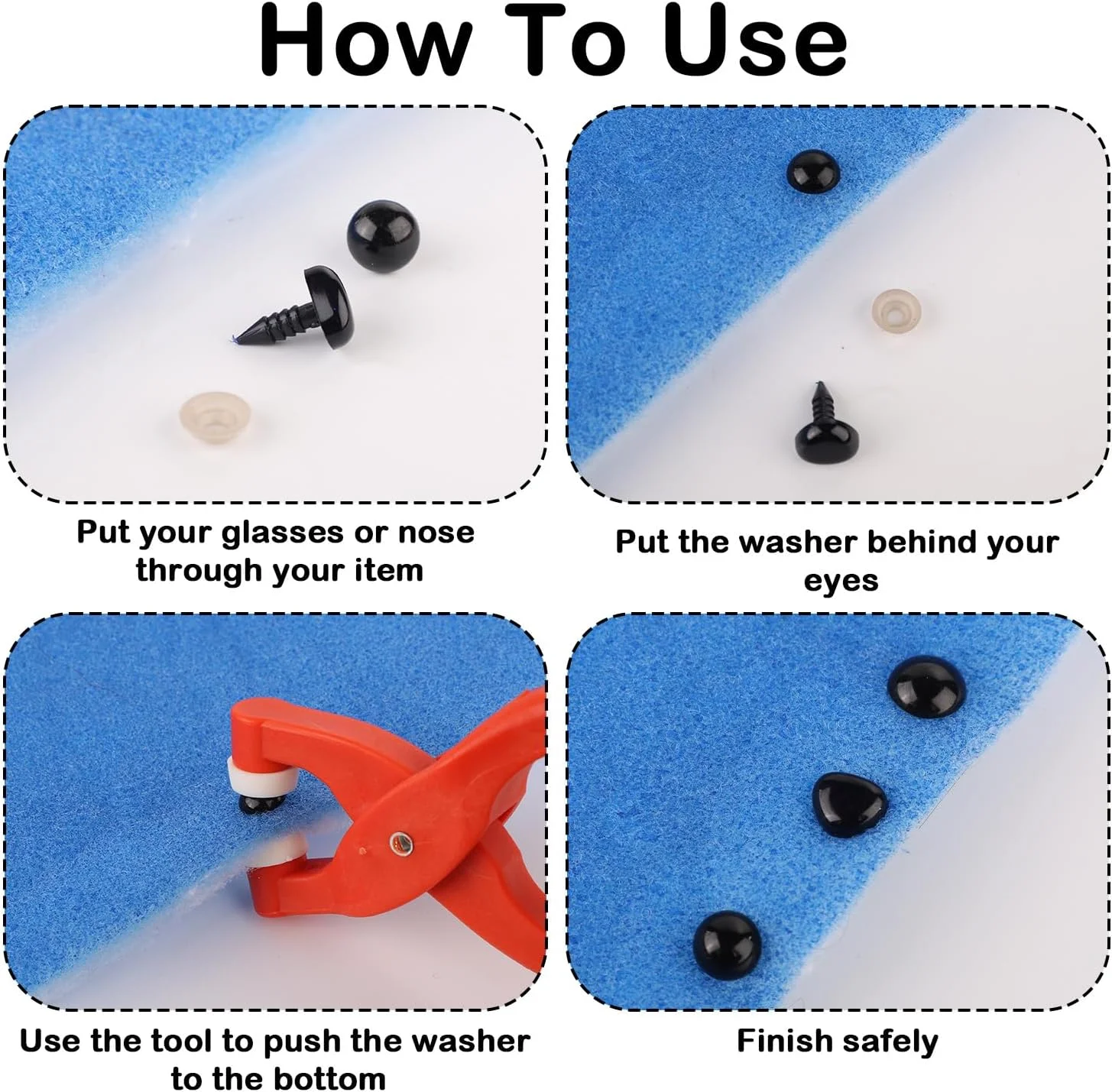 How To Use

Put your glasses or nose through your item

Put the washer behind your eyes

Use the tool to push the washer to the bottom

Finish safely