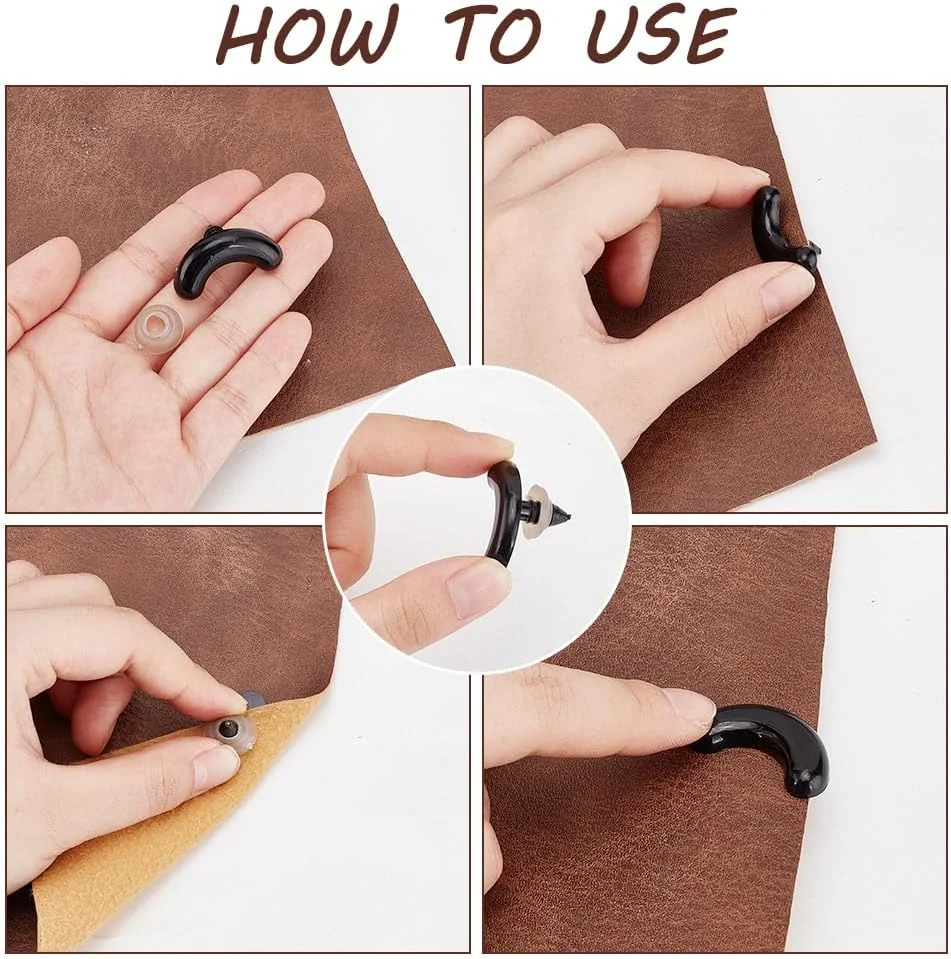 HOW TO USE