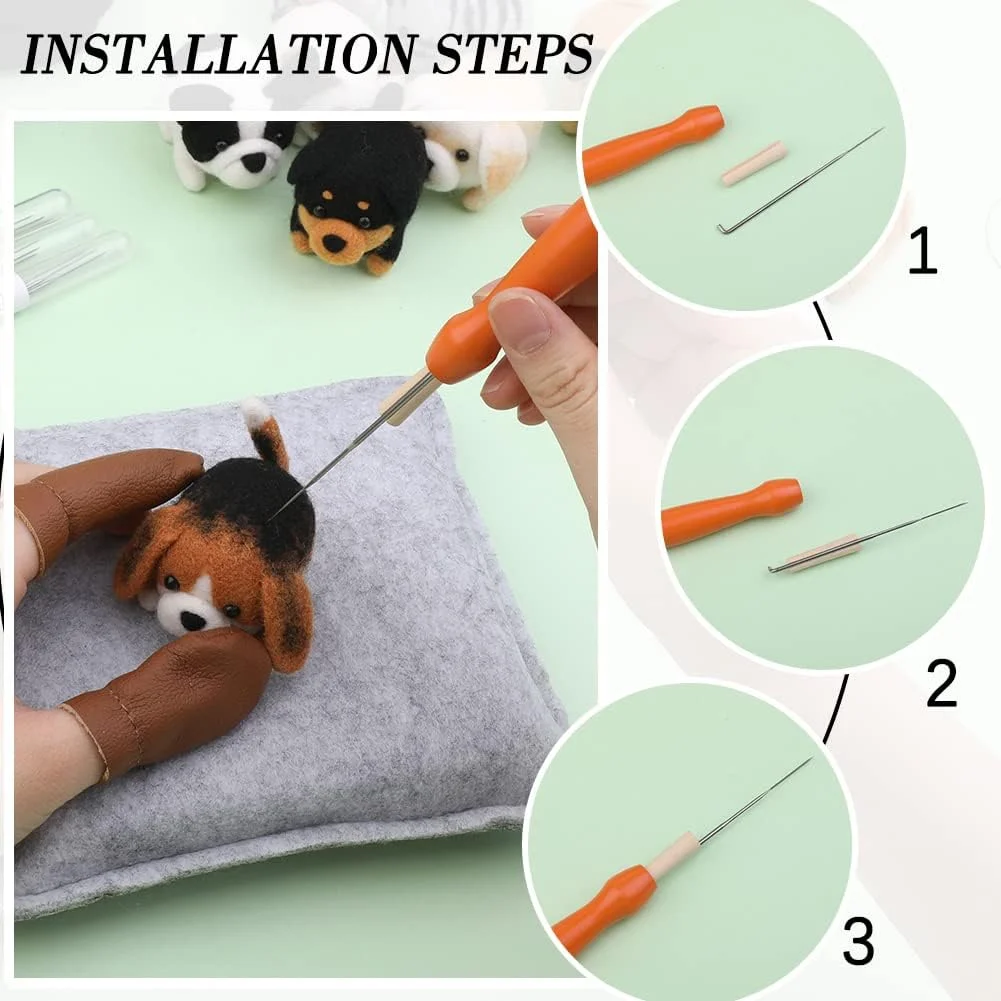 INSTALLATION STEPS

1

2

3