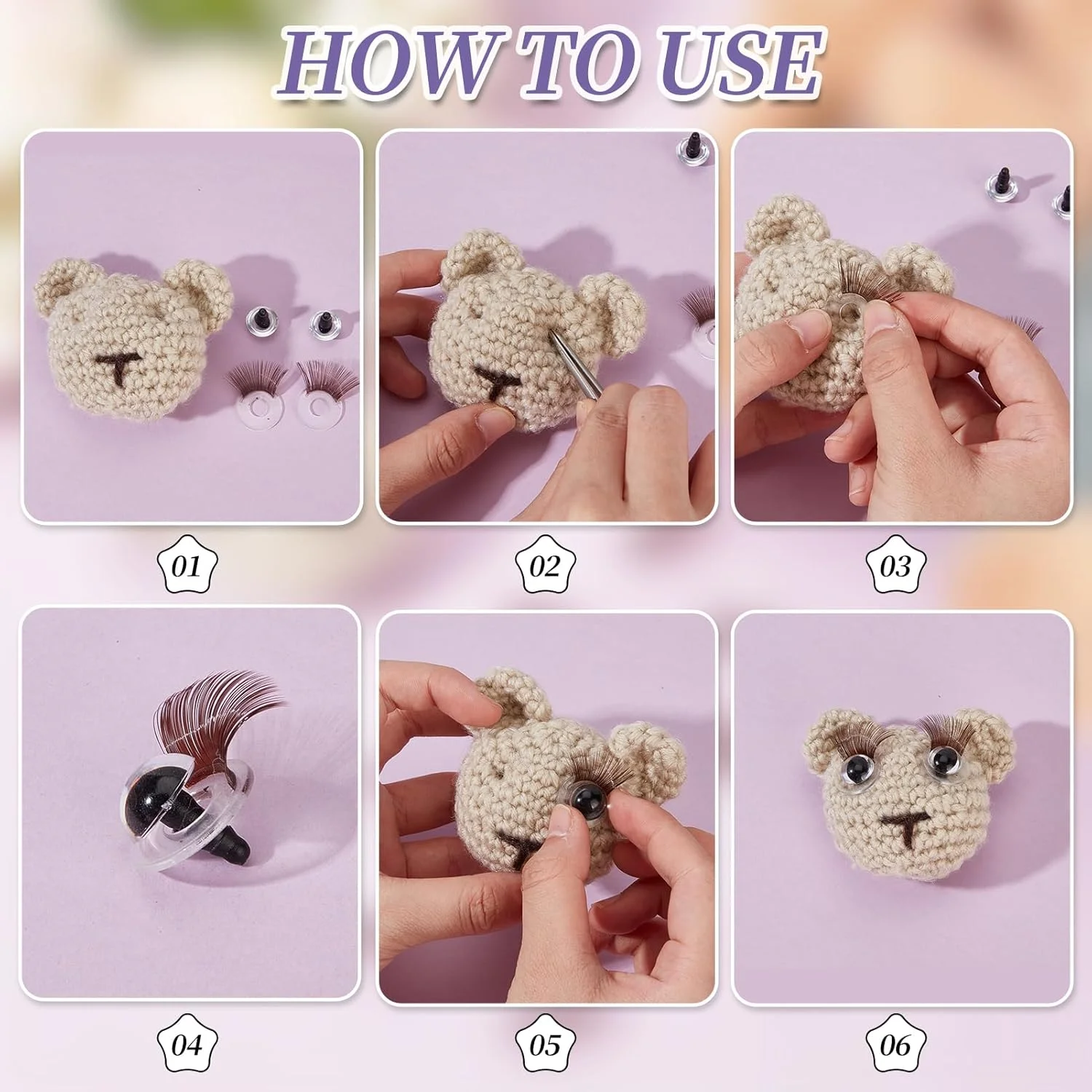 HOW TO USE

01

02

03

04

05

06