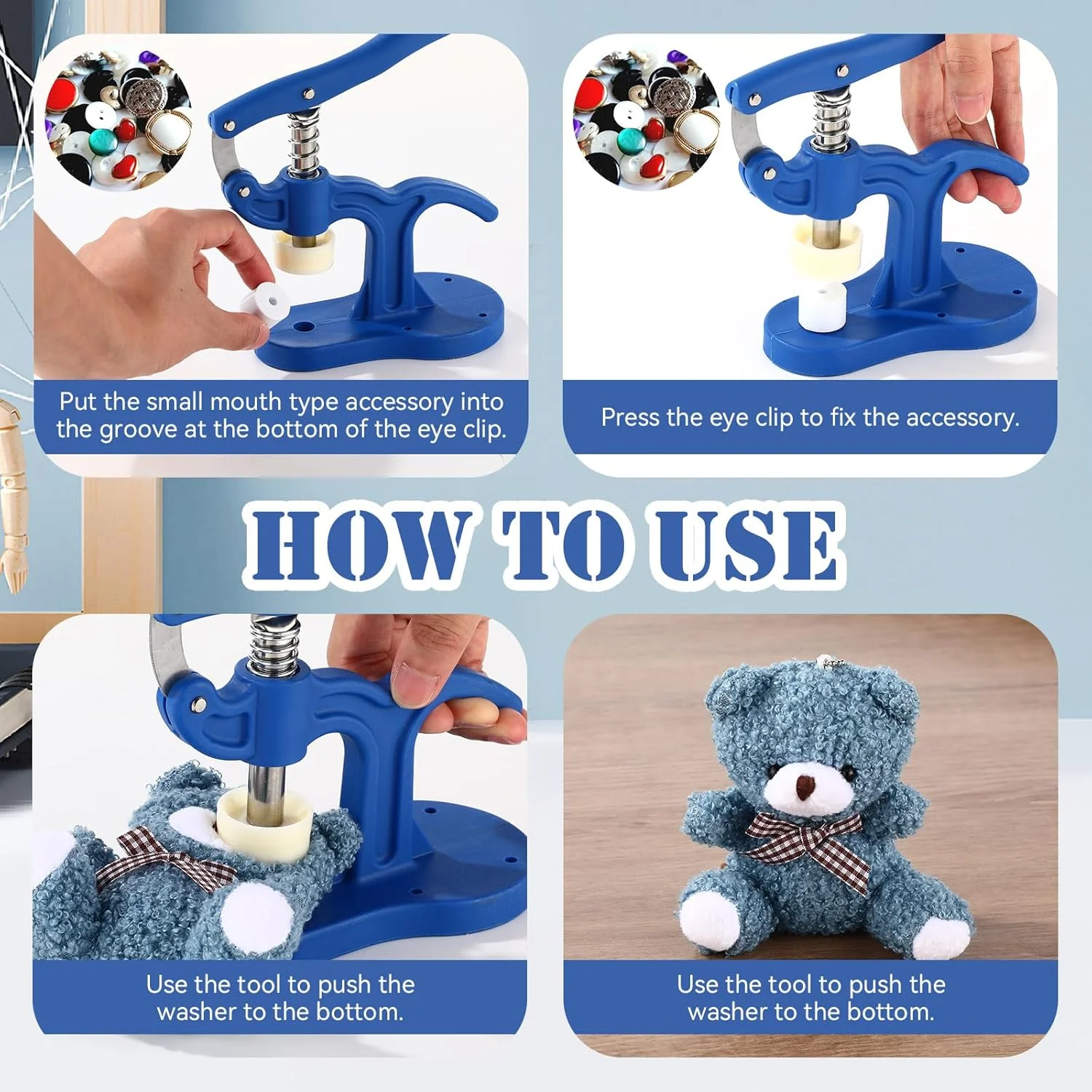 Put the small mouth type accessory into the groove at the bottom of the eye clip.

Press the eye clip to fix the accessory.

HOW TO USE

Use the tool to push the washer to the bottom.

Use the tool to push the washer to the bottom.