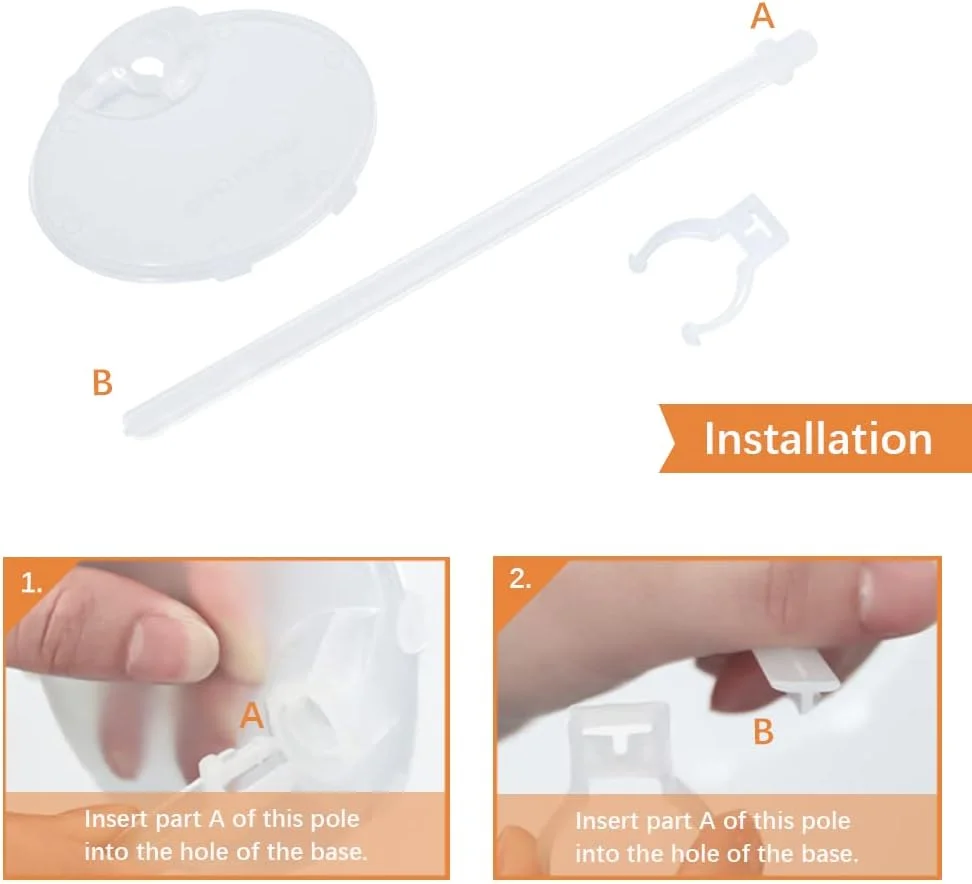 A

B

Installation

1.

A

Insert part A of this pole into the hole of the base.

2.

B

Insert part A of this pole into the hole of the base.