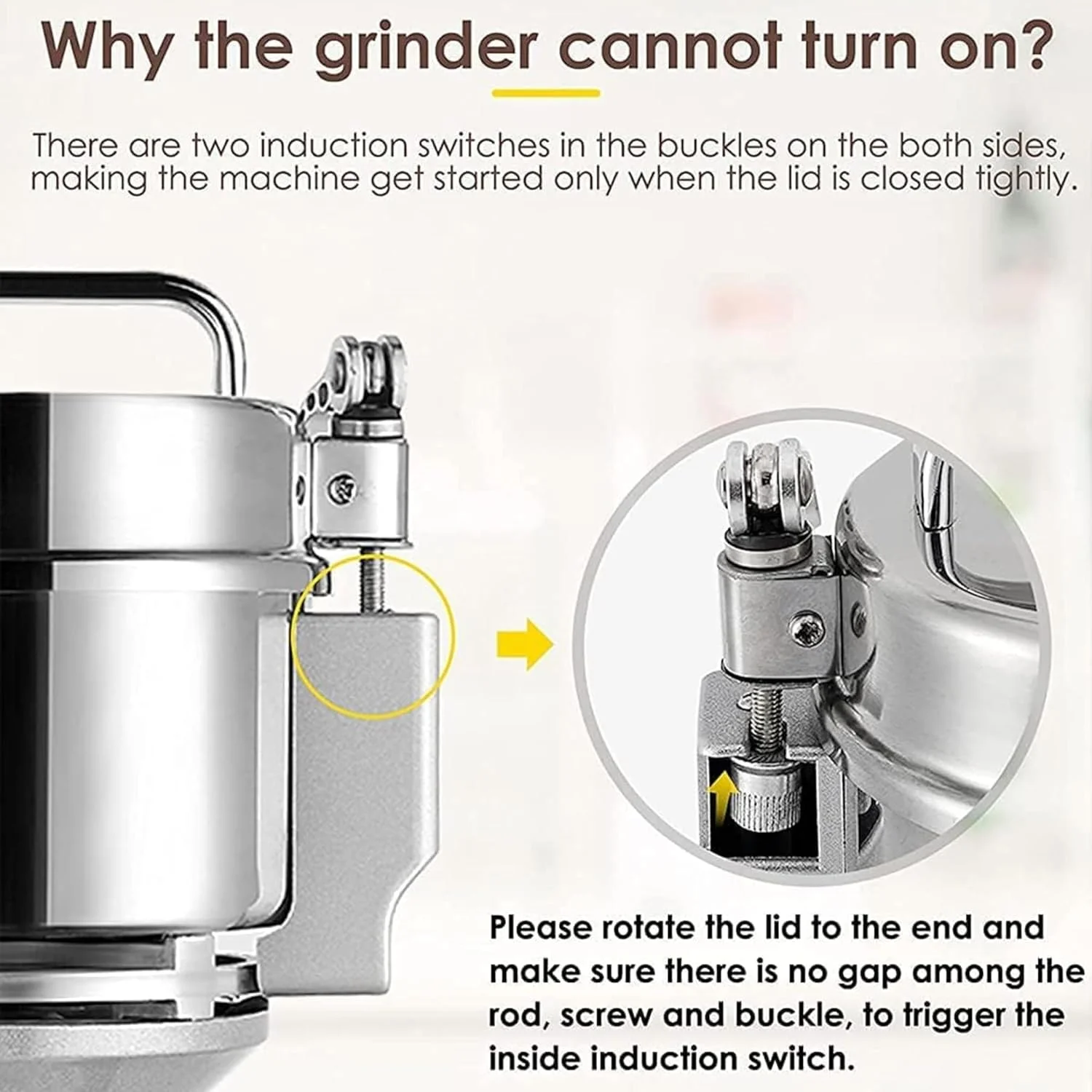 Why the grinder cannot turn on?

There are two induction switches in the buckles on the both sides, making the machine get started only when the lid is closed tightly.

Please rotate the lid to the end and make sure there is no gap among the rod, screw and buckle, to trigger the inside induction switch.