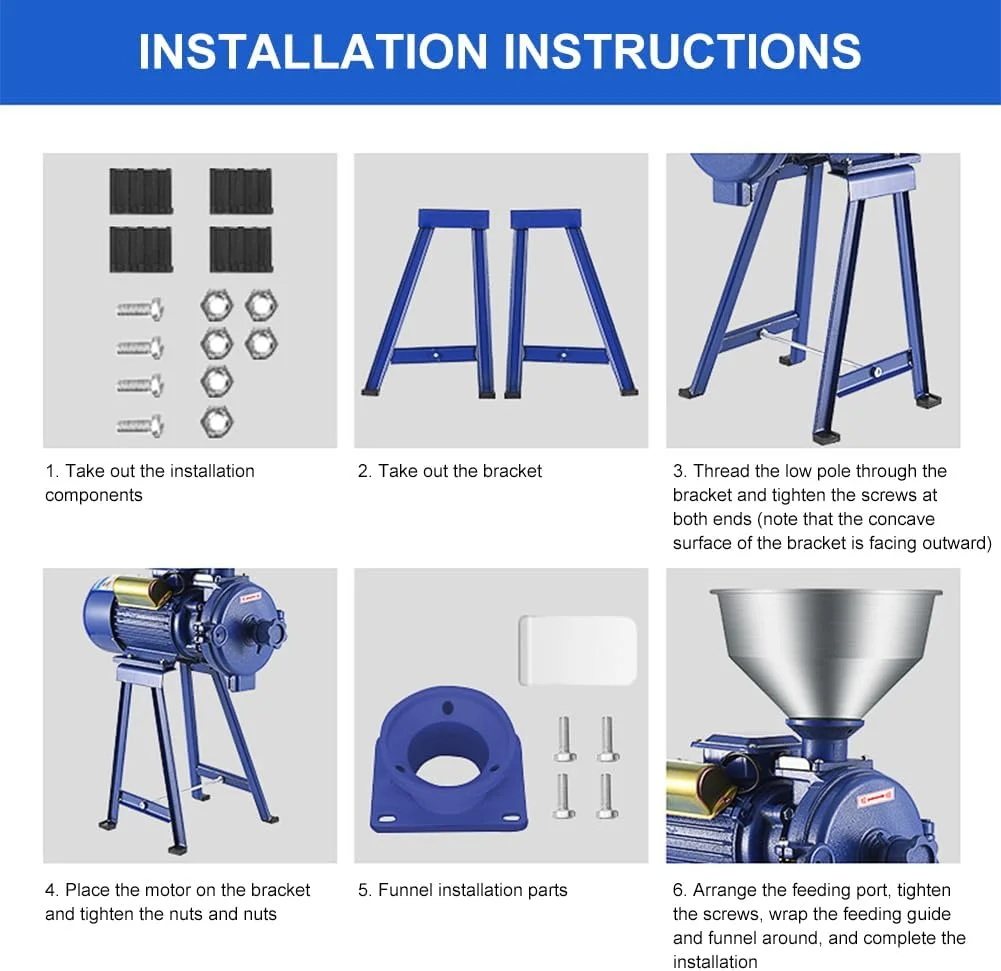 INSTALLATION INSTRUCTIONS

1. Take out the installation components

2. Take out the bracket

3. Thread the low pole through the bracket and tighten the screws at both ends (note that the concave surface of the bracket is facing outward)

4. Place the motor on the bracket and tighten the nuts and nuts

5. Funnel installation parts

6. Arrange the feeding port, tighten the screws, wrap the feeding guide and funnel around, and complete the installation