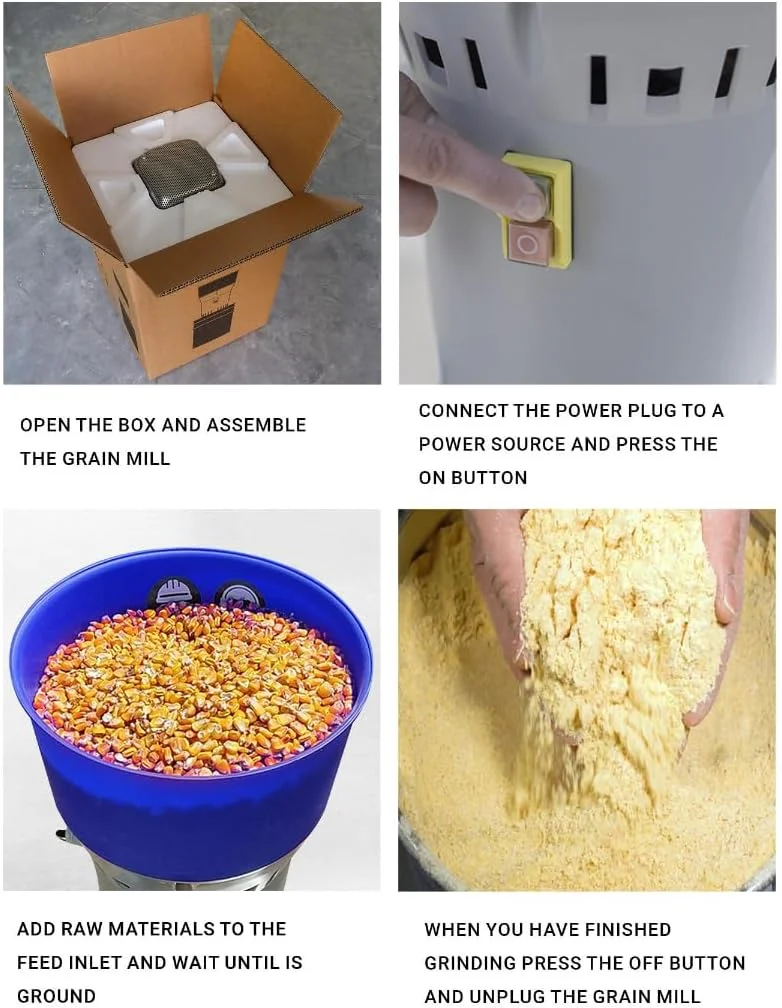 OPEN THE BOX AND ASSEMBLE THE GRAIN MILL

CONNECT THE POWER PLUG TO A POWER SOURCE AND PRESS THE ON BUTTON

ADD RAW MATERIALS TO THE FEED INLET AND WAIT UNTIL IS GROUND

WHEN YOU HAVE FINISHED GRINDING PRESS THE OFF BUTTON AND UNPLUG THE GRAIN MILL