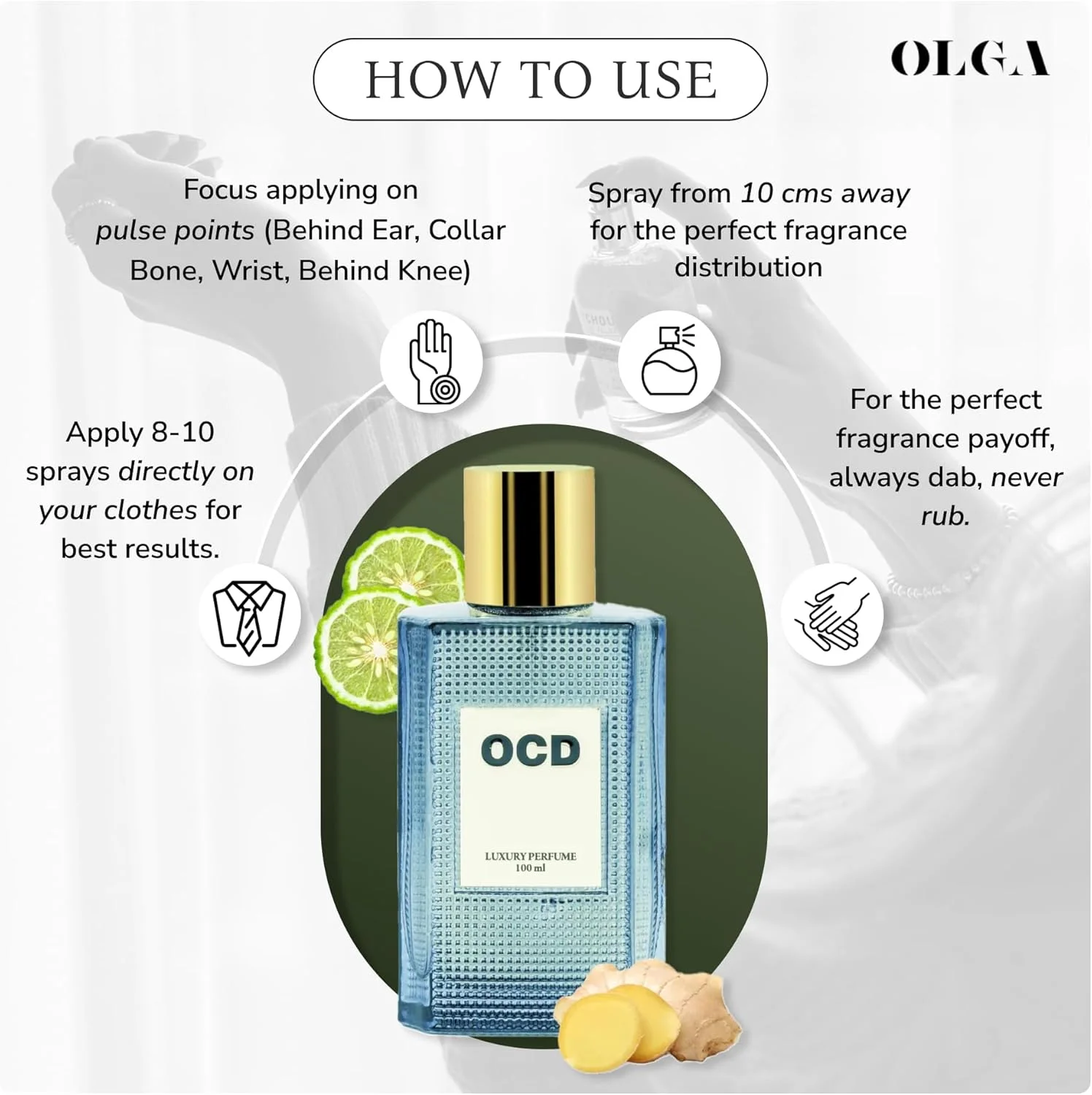 HOW TO USE

OLGA

Focus applying on pulse points (Behind Ear, Collar Bone, Wrist, Behind Knee)

Spray from 10 cms away for the perfect fragrance distribution

Apply 8-10 sprays directly on your clothes for best results.

For the perfect fragrance payoff, always dab, never rub.

OCD

LUXURY PERFUME
100 ml