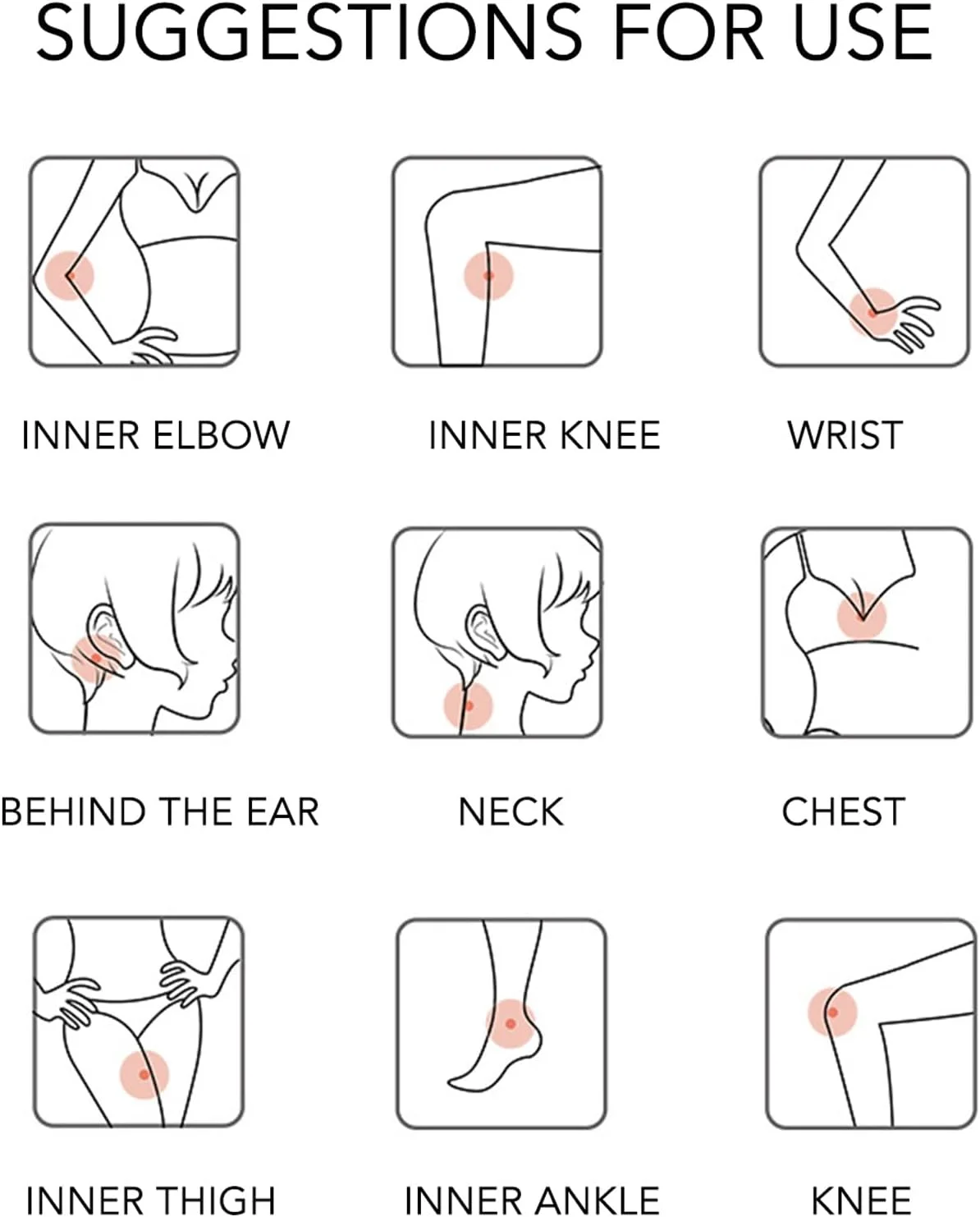 SUGGESTIONS FOR USE

INNER ELBOW

INNER KNEE

WRIST

BEHIND THE EAR

NECK

CHEST

INNER THIGH

INNER ANKLE

KNEE