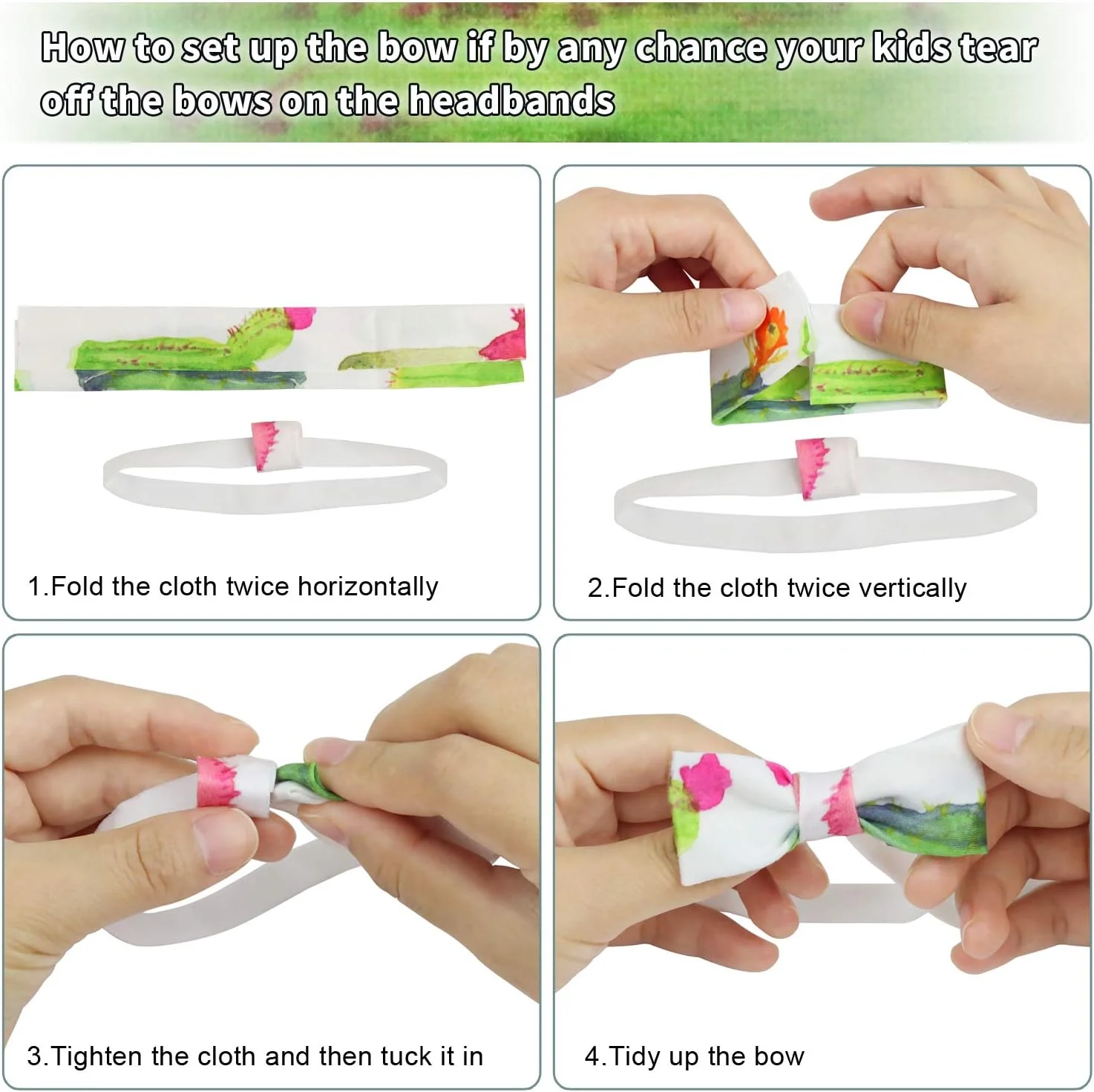 How to set up the bow if by any chance your kids tear off the bows on the headbands

1.Fold the cloth twice horizontally

2.Fold the cloth twice vertically

3.Tighten the cloth and then tuck it in

4.Tidy up the bow