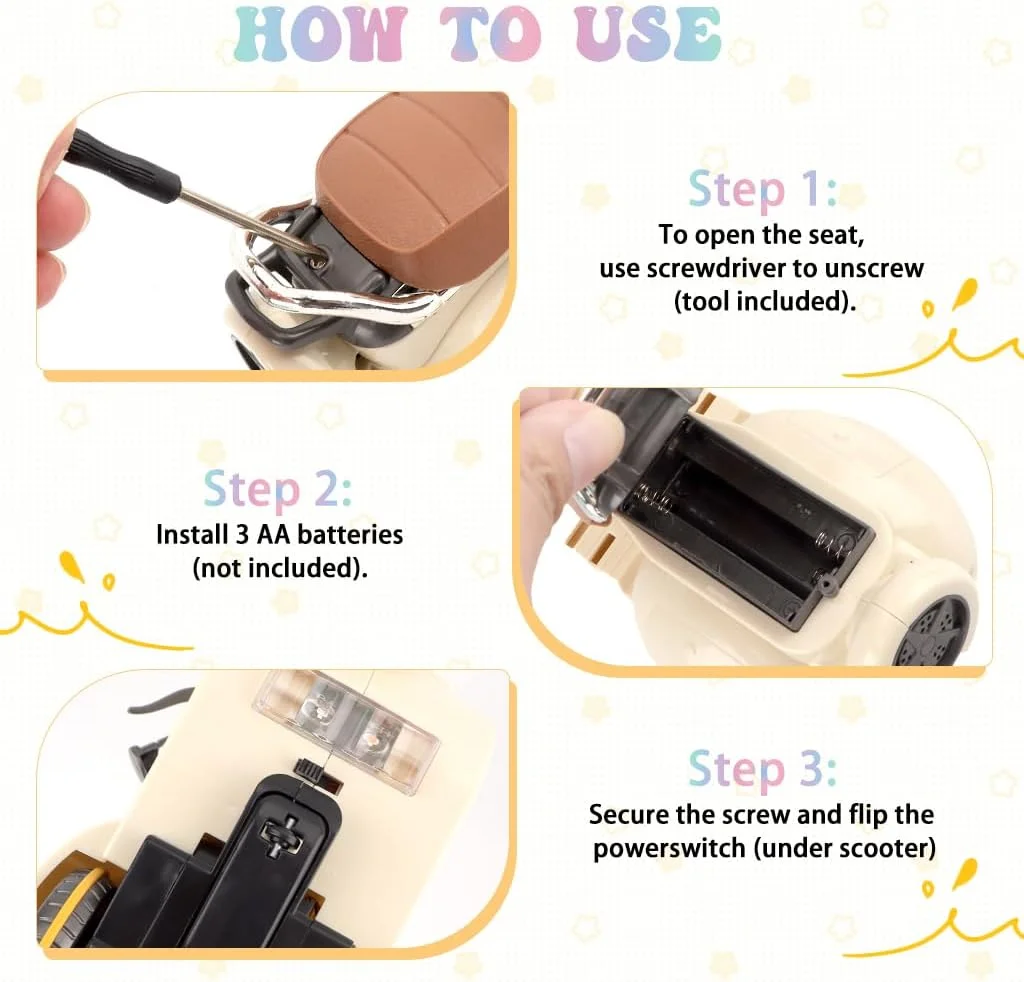 HOW TO USE

Step 1:
To open the seat, use screwdriver to unscrew (tool included).

Step 2:
Install 3 AA batteries (not included).

Step 3:
Secure the screw and flip the powerswitch (under scooter)