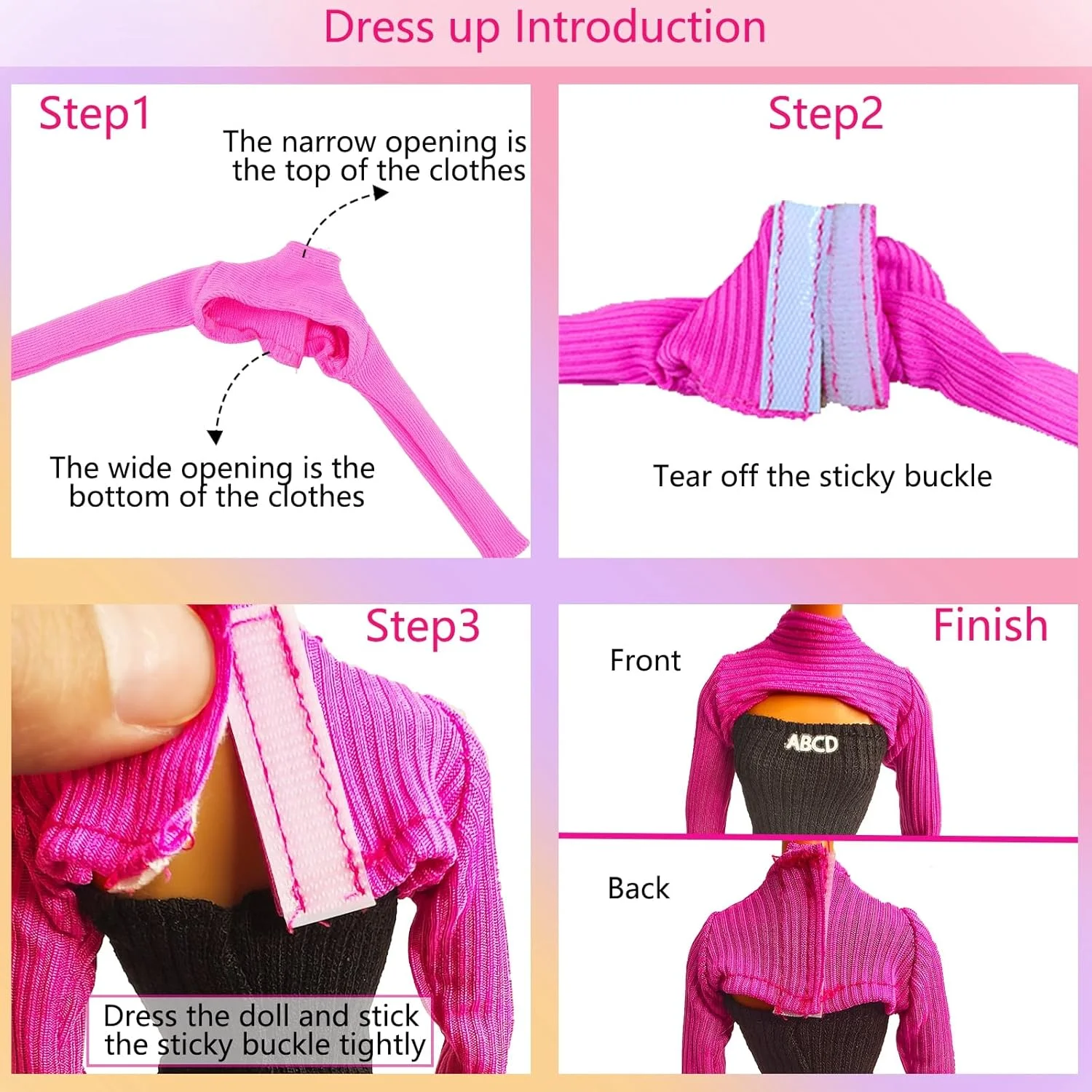 Dress up Introduction

Step1

The narrow opening is the top of the clothes

The wide opening is the bottom of the clothes

Step2

Tear off the sticky buckle

Step3

Dress the doll and stick the sticky buckle tightly

Finish

Front

ABCD

Back