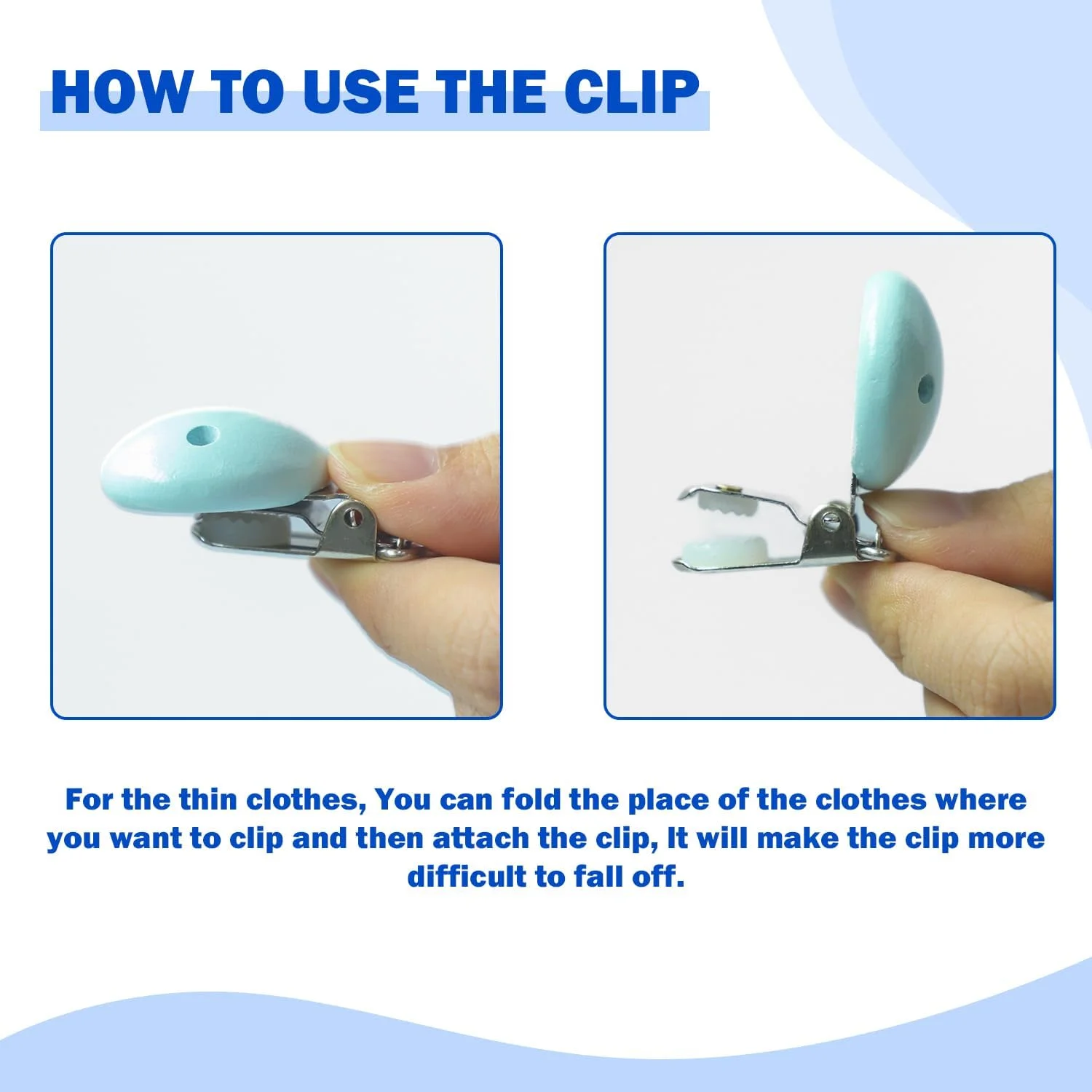 HOW TO USE THE CLIP

For the thin clothes, You can fold the place of the clothes where you want to clip and then attach the clip, It will make the clip more difficult to fall off.