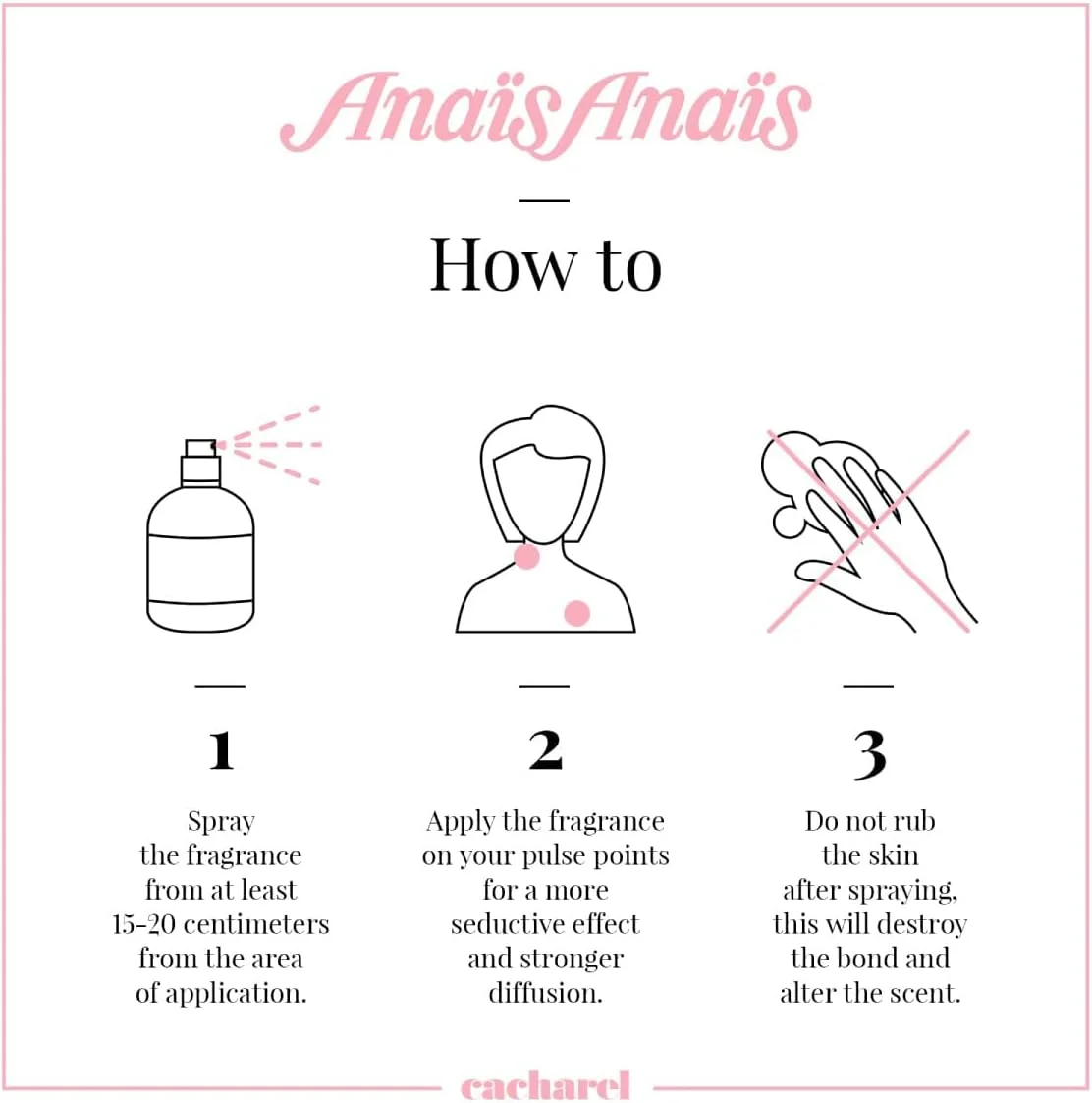 Anaïs Anaïs

How to

1

Spray the fragrance from at least 15-20 centimeters from the area of application.

2

Apply the fragrance on your pulse points for a more seductive effect and stronger diffusion.

3

Do not rub the skin after spraying, this will destroy the bond and alter the scent.

cacharel