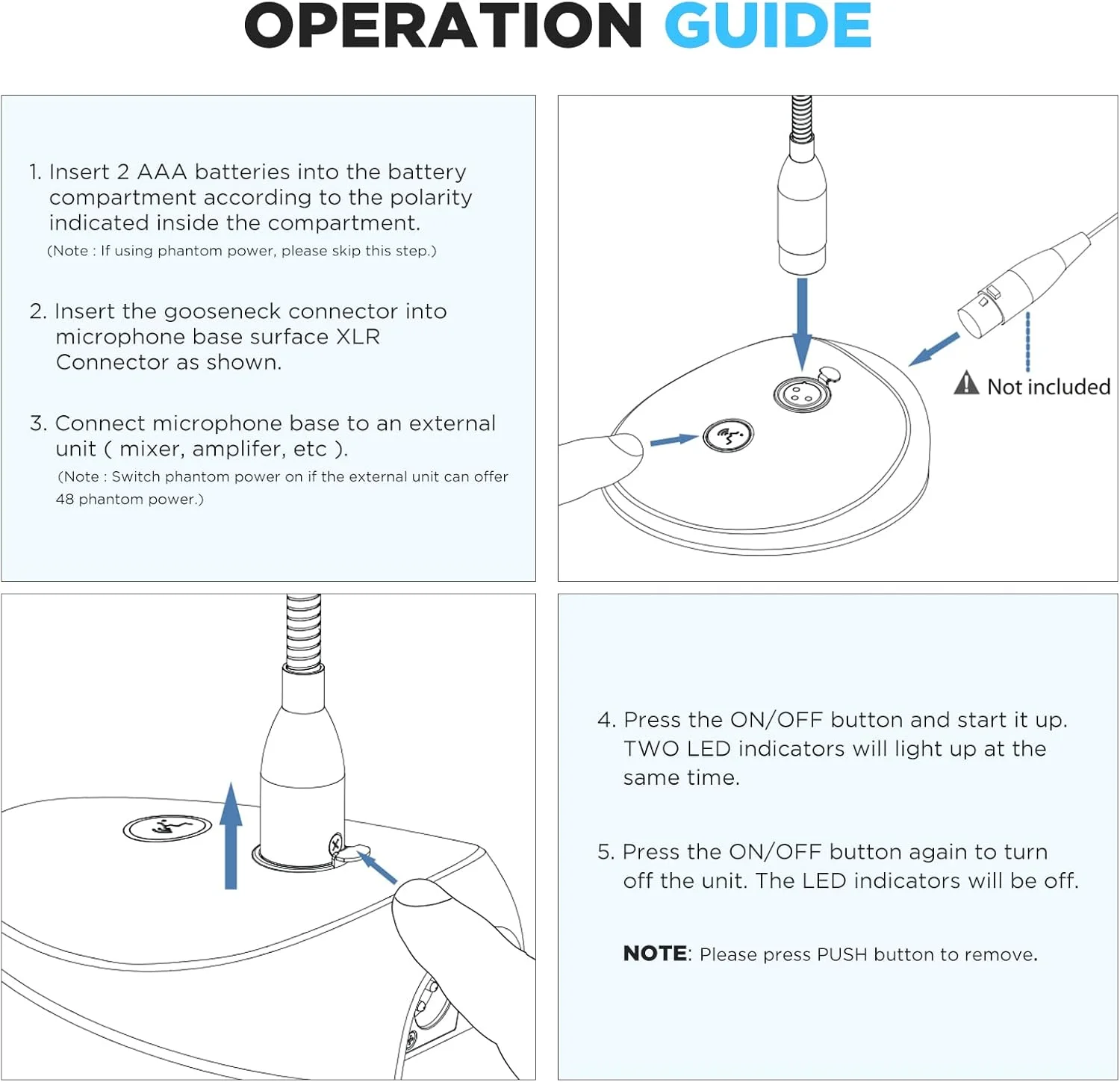 OPERATION GUIDE

1. Insert 2 AAA batteries into the battery compartment according to the polarity indicated inside the compartment.
(Note : If using phantom power, please skip this step.)

2. Insert the gooseneck connector into microphone base surface XLR Connector as shown.

3. Connect microphone base to an external unit ( mixer, amplifer, etc ).
(Note : Switch phantom power on if the external unit can offer 48 phantom power.)

Not included

4. Press the ON/OFF button and start it up. TWO LED indicators will light up at the same time.

5. Press the ON/OFF button again to turn off the unit. The LED indicators will be off.

NOTE: Please press PUSH button to remove.