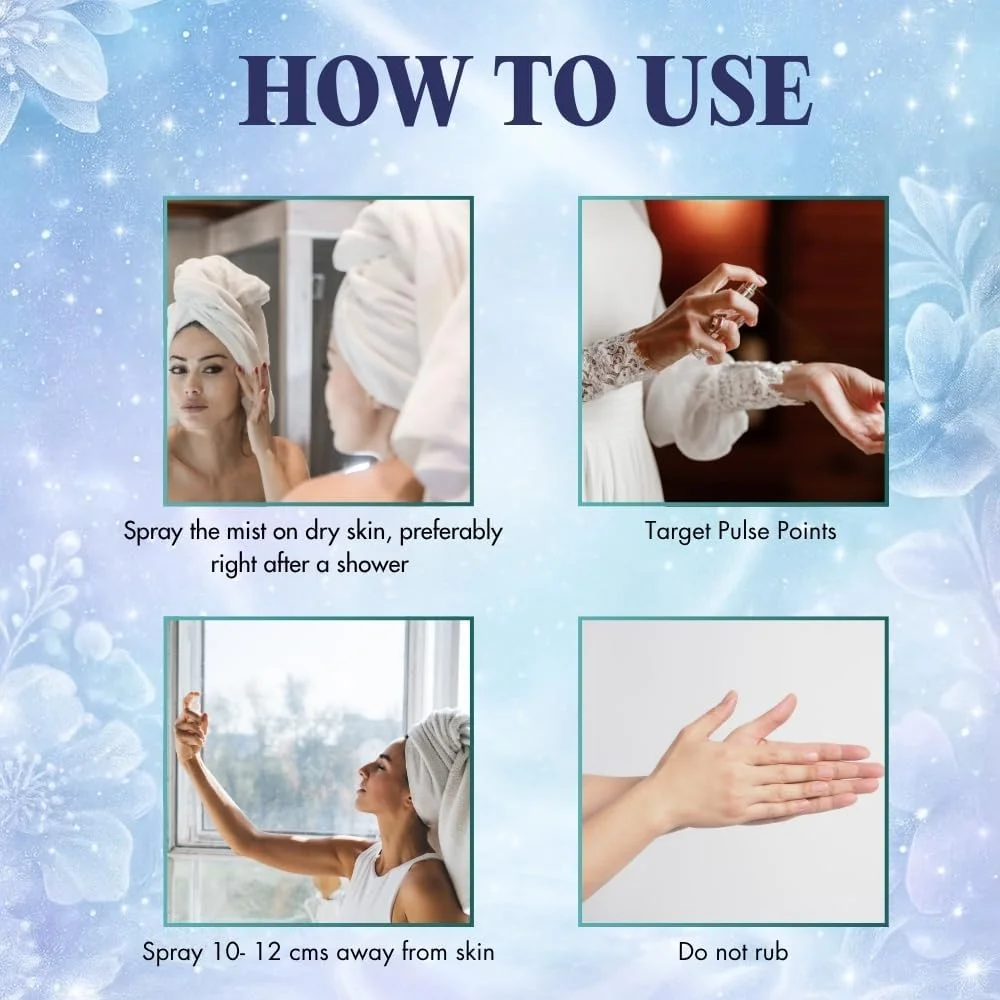 HOW TO USE

Spray the mist on dry skin, preferably right after a shower

Target Pulse Points

Spray 10- 12 cms away from skin

Do not rub