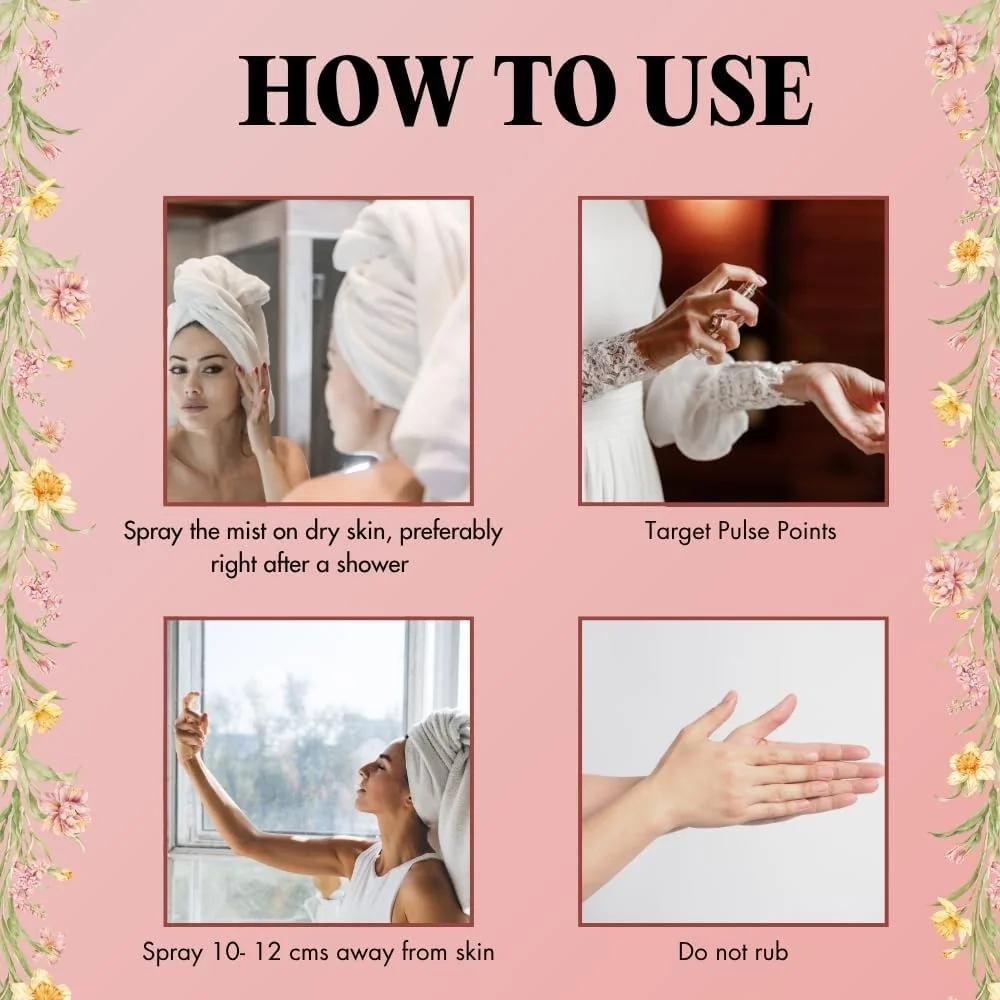 HOW TO USE

Spray the mist on dry skin, preferably right after a shower

Target Pulse Points

Spray 10- 12 cms away from skin

Do not rub