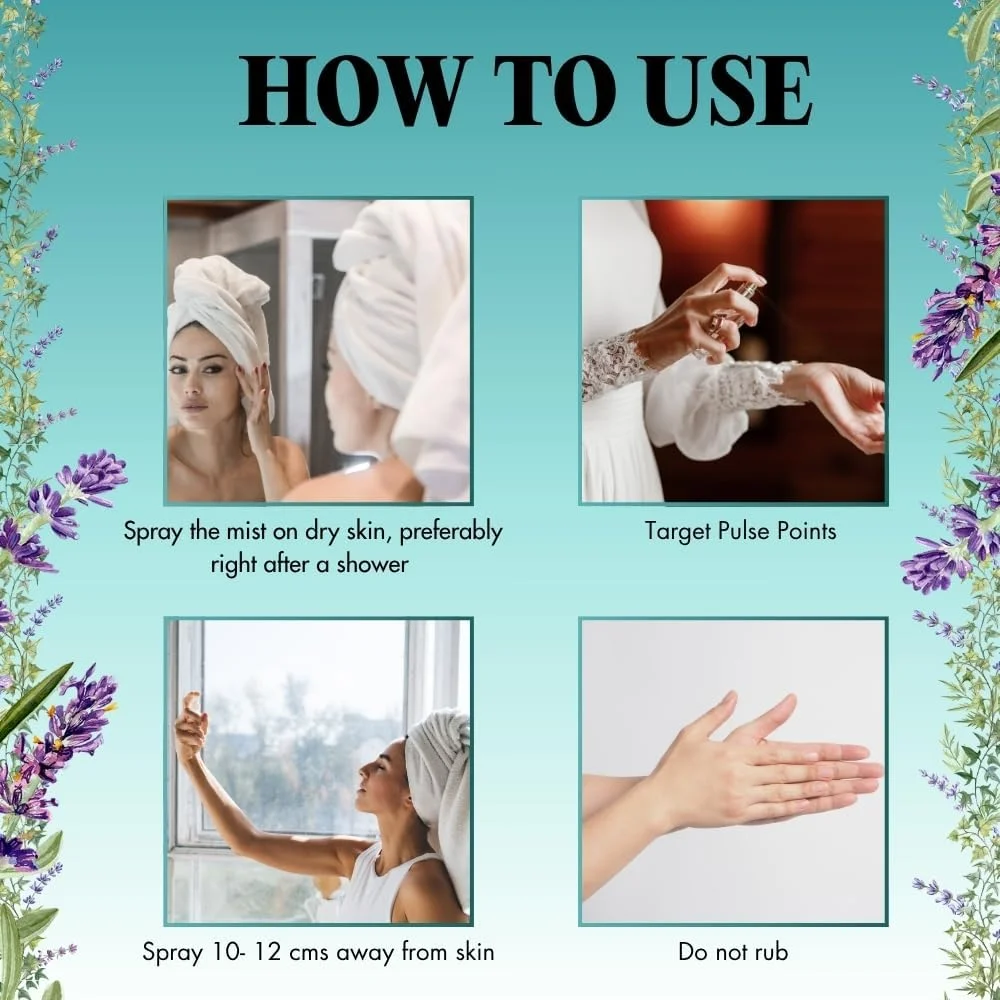 HOW TO USE

Spray the mist on dry skin, preferably right after a shower

Target Pulse Points

Spray 10- 12 cms away from skin

Do not rub