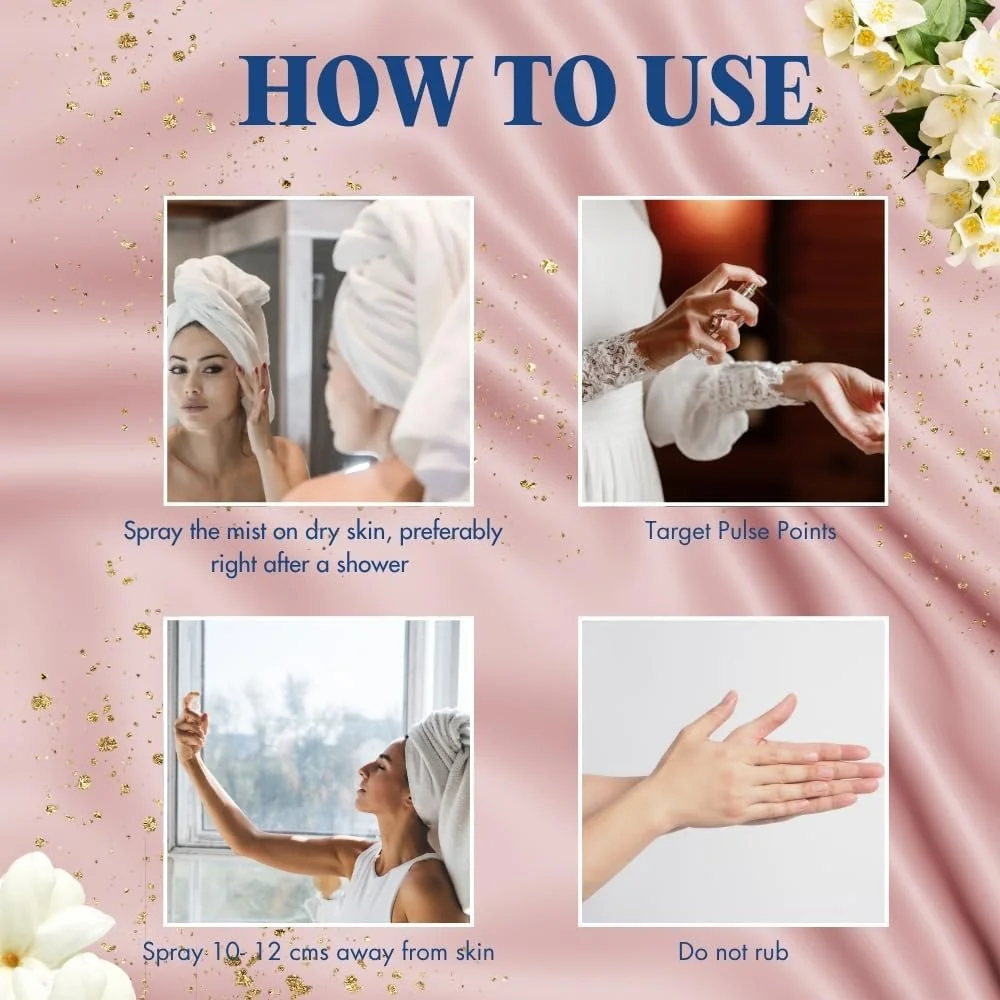 HOW TO USE

Spray the mist on dry skin, preferably right after a shower

Target Pulse Points

Spray 10- 12 cms away from skin

Do not rub