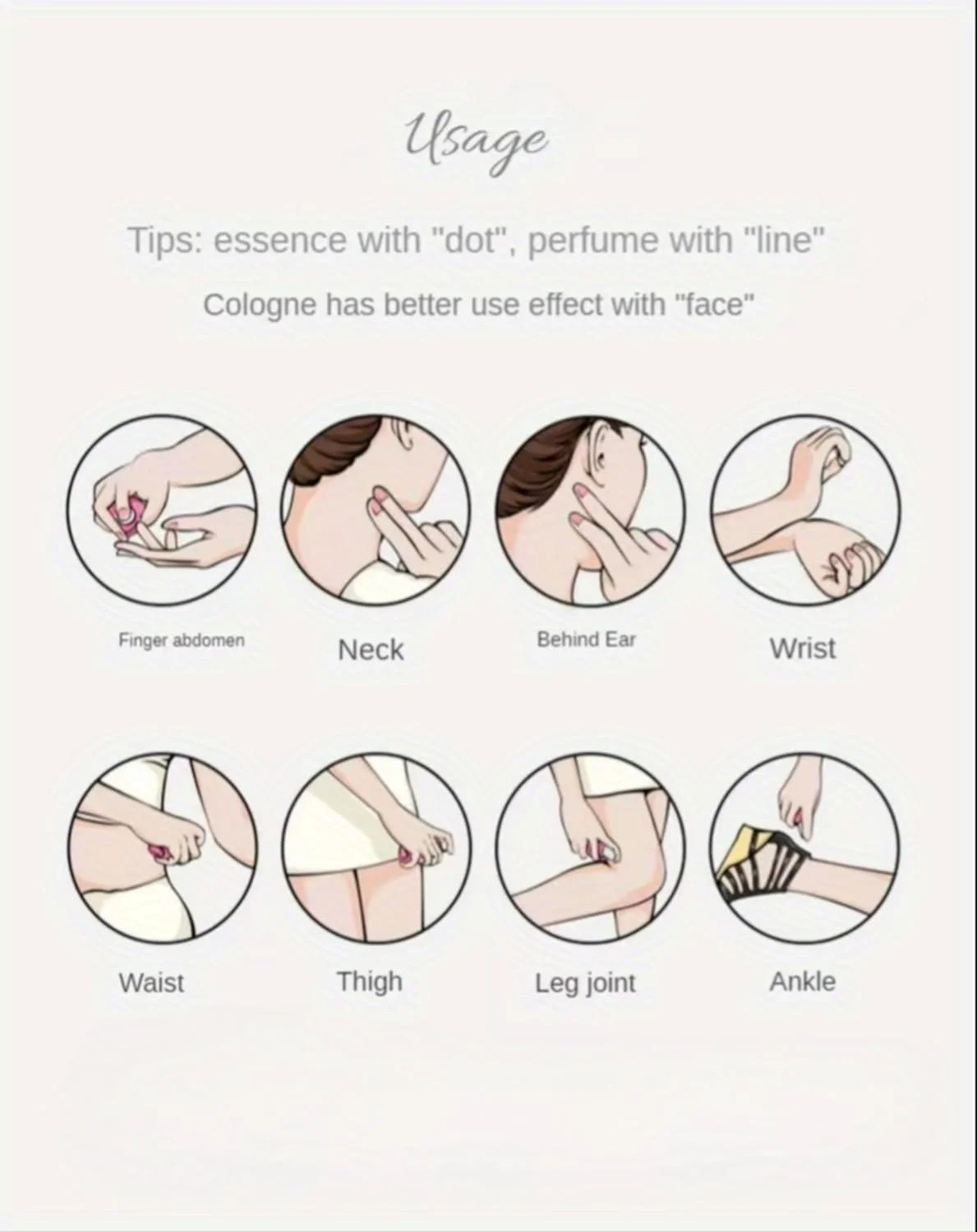 Usage

Tips: essence with "dot", perfume with "line"

Cologne has better use effect with "face"

Finger abdomen

Neck

Behind Ear

Wrist

Waist

Thigh

Leg joint

Ankle