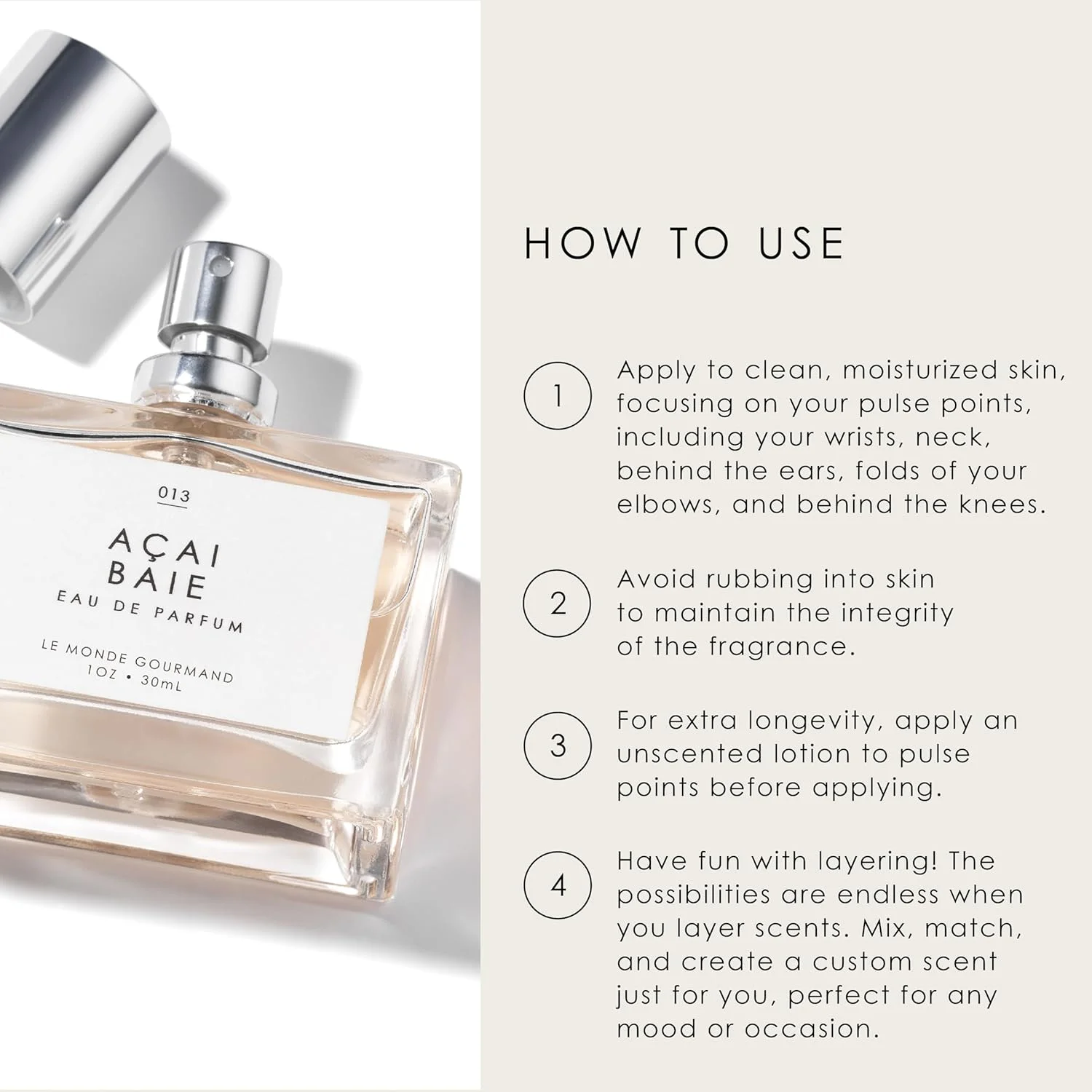 013

AÇAI BAIE

EAU DE PARFUM

LE MONDE GOURMAND
1OZ • 30mL

HOW TO USE

1 Apply to clean, moisturized skin, focusing on your pulse points, including your wrists, neck, behind the ears, folds of your elbows, and behind the knees.

2 Avoid rubbing into skin to maintain the integrity of the fragrance.

3 For extra longevity, apply an unscented lotion to pulse points before applying.

4 Have fun with layering! The possibilities are endless when you layer scents. Mix, match, and create a custom scent just for you, perfect for any mood or occasion.