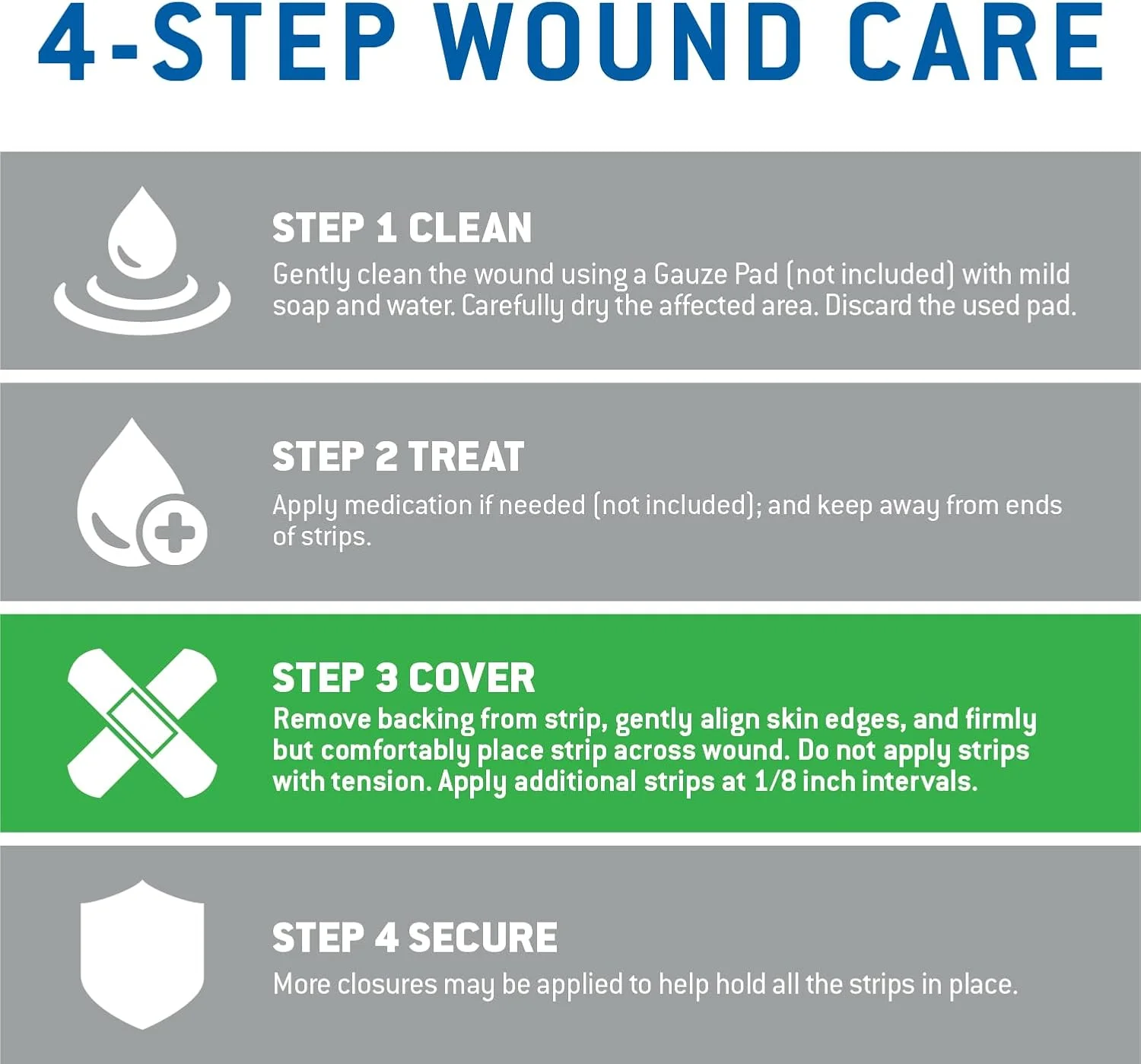 4-STEP WOUND CARE

STEP 1 CLEAN
Gently clean the wound using a Gauze Pad (not included) with mild soap and water. Carefully dry the affected area. Discard the used pad.

STEP 2 TREAT
Apply medication if needed (not included); and keep away from ends of strips.

STEP 3 COVER
Remove backing from strip, gently align skin edges, and firmly but comfortably place strip across wound. Do not apply strips with tension. Apply additional strips at 1/8 inch intervals.

STEP 4 SECURE
More closures may be applied to help hold all the strips in place.