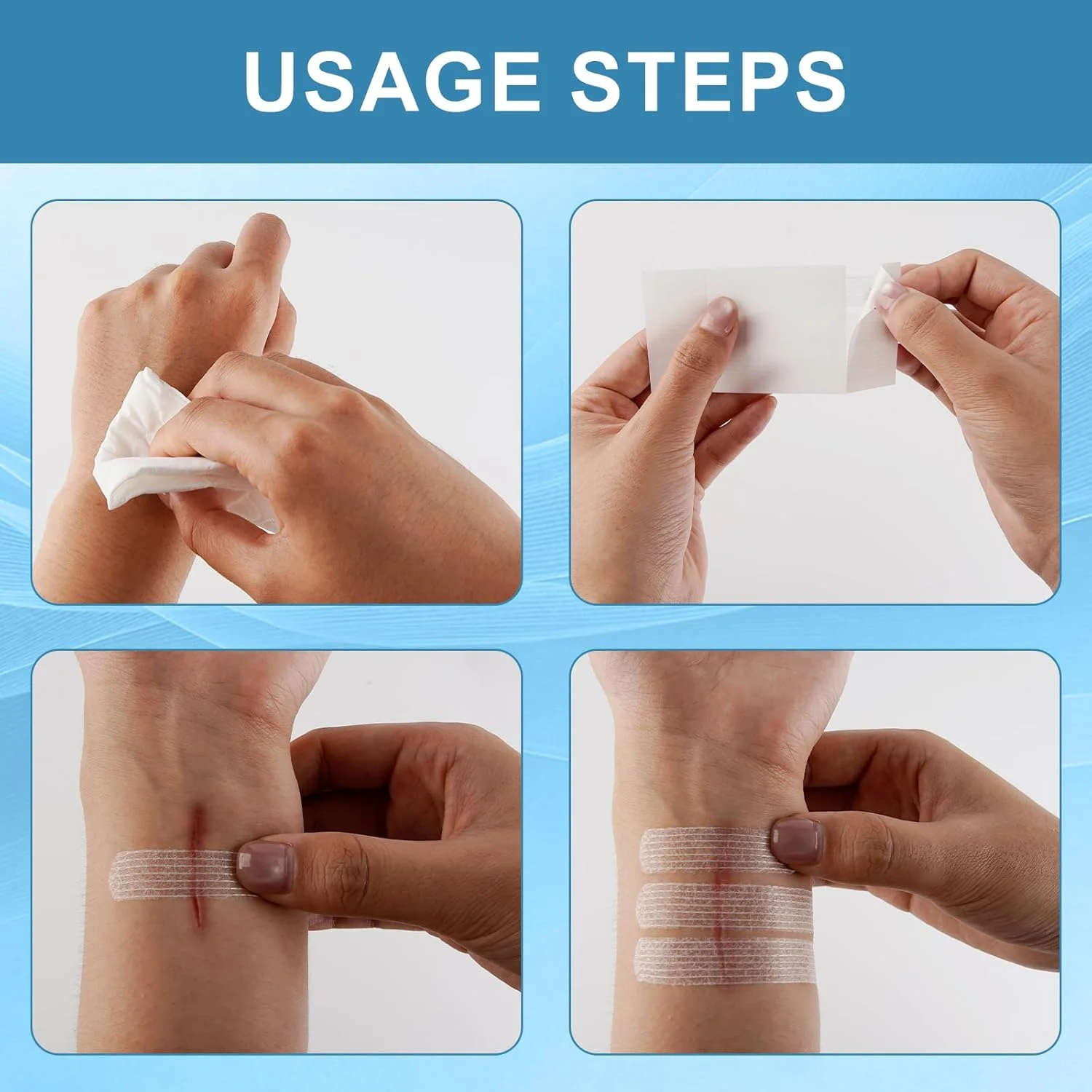 USAGE STEPS