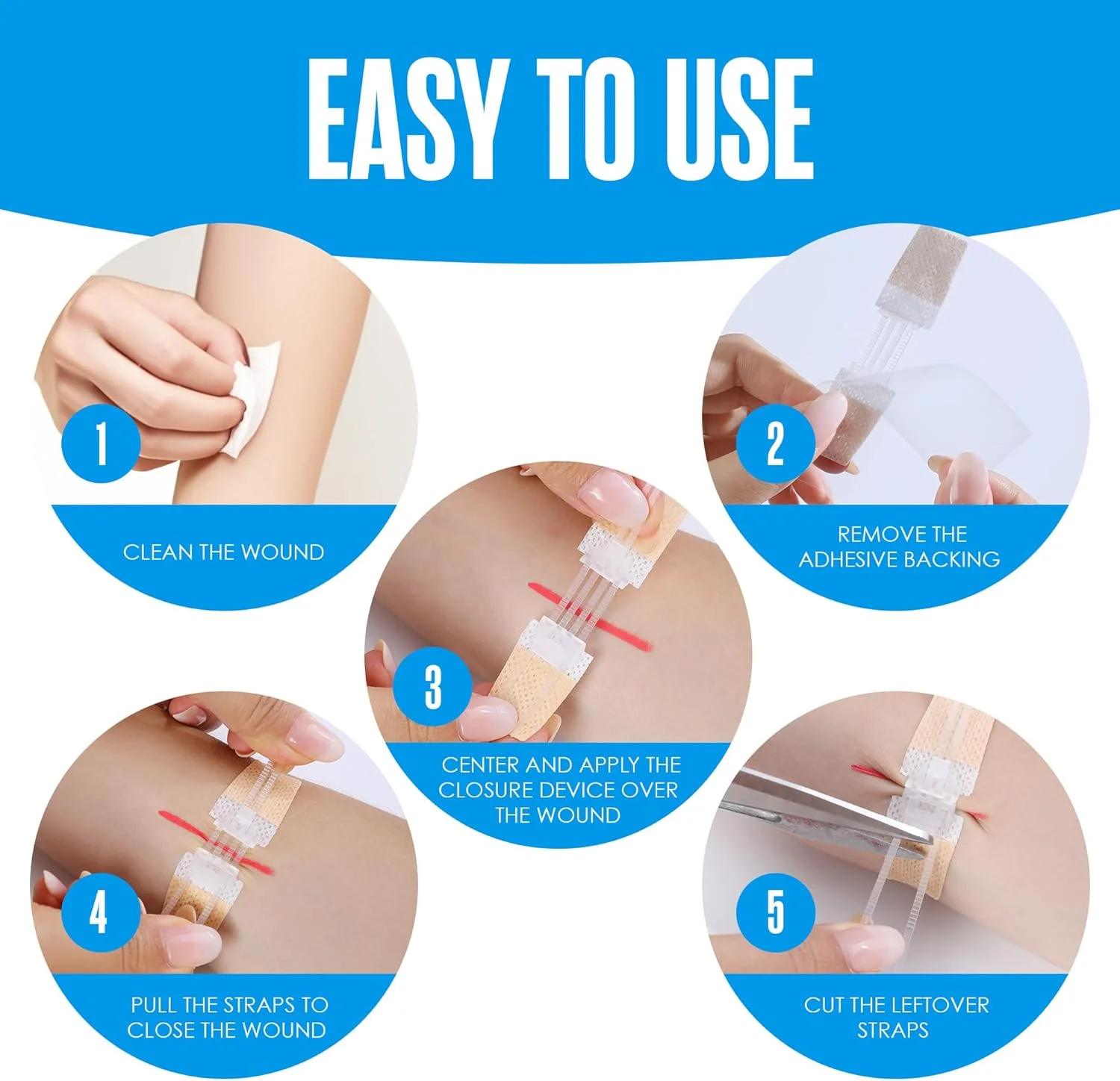 EASY TO USE

1

CLEAN THE WOUND

2

REMOVE THE ADHESIVE BACKING

3

CENTER AND APPLY THE CLOSURE DEVICE OVER THE WOUND

4

PULL THE STRAPS TO CLOSE THE WOUND

5

CUT THE LEFTOVER STRAPS