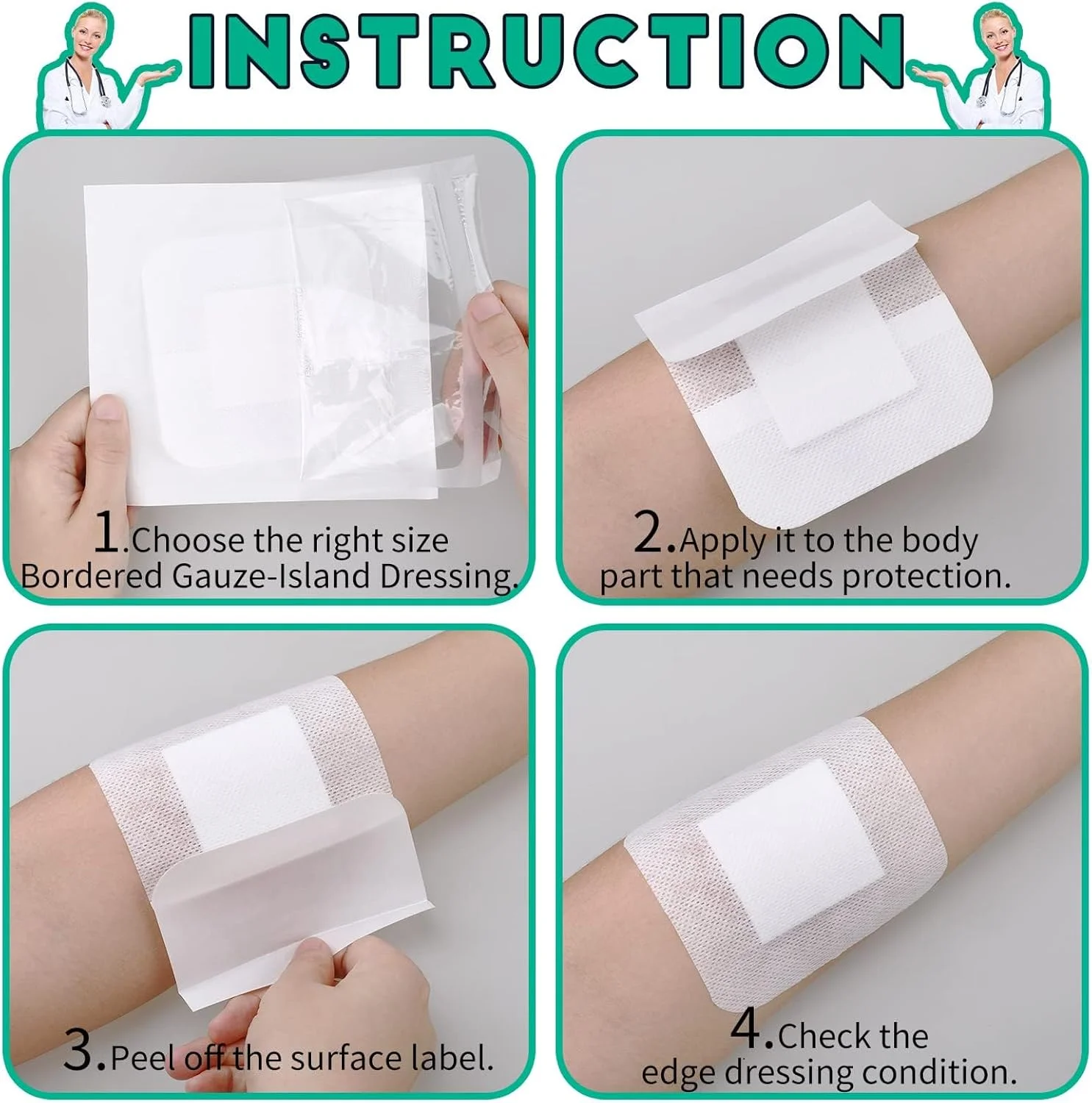 INSTRUCTION

1.Choose the right size Bordered Gauze-Island Dressing.

2.Apply it to the body part that needs protection.

3.Peel off the surface label.

4.Check the edge dressing condition.