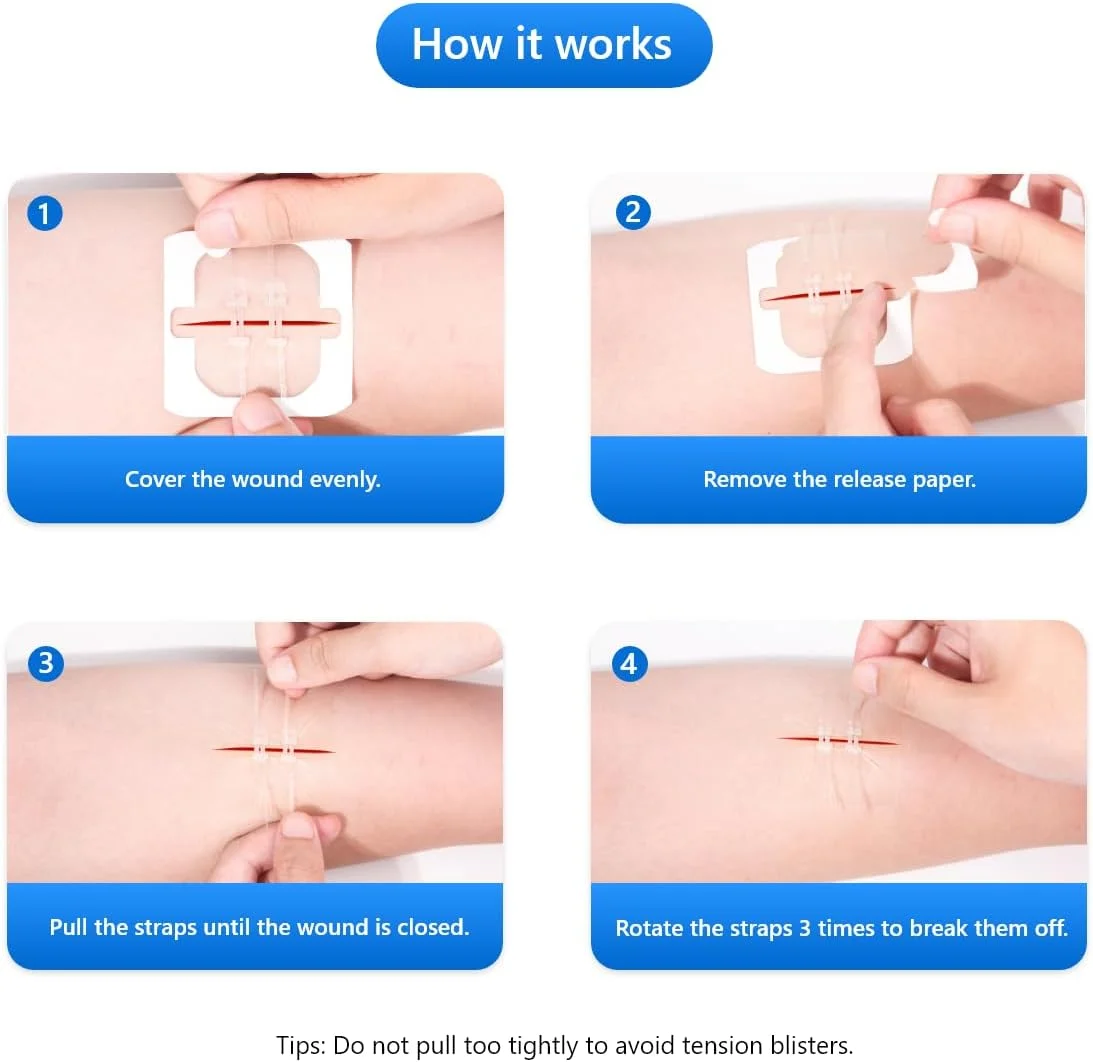 How it works

1
Cover the wound evenly.

2
Remove the release paper.

3
Pull the straps until the wound is closed.

4
Rotate the straps 3 times to break them off.

Tips: Do not pull too tightly to avoid tension blisters.