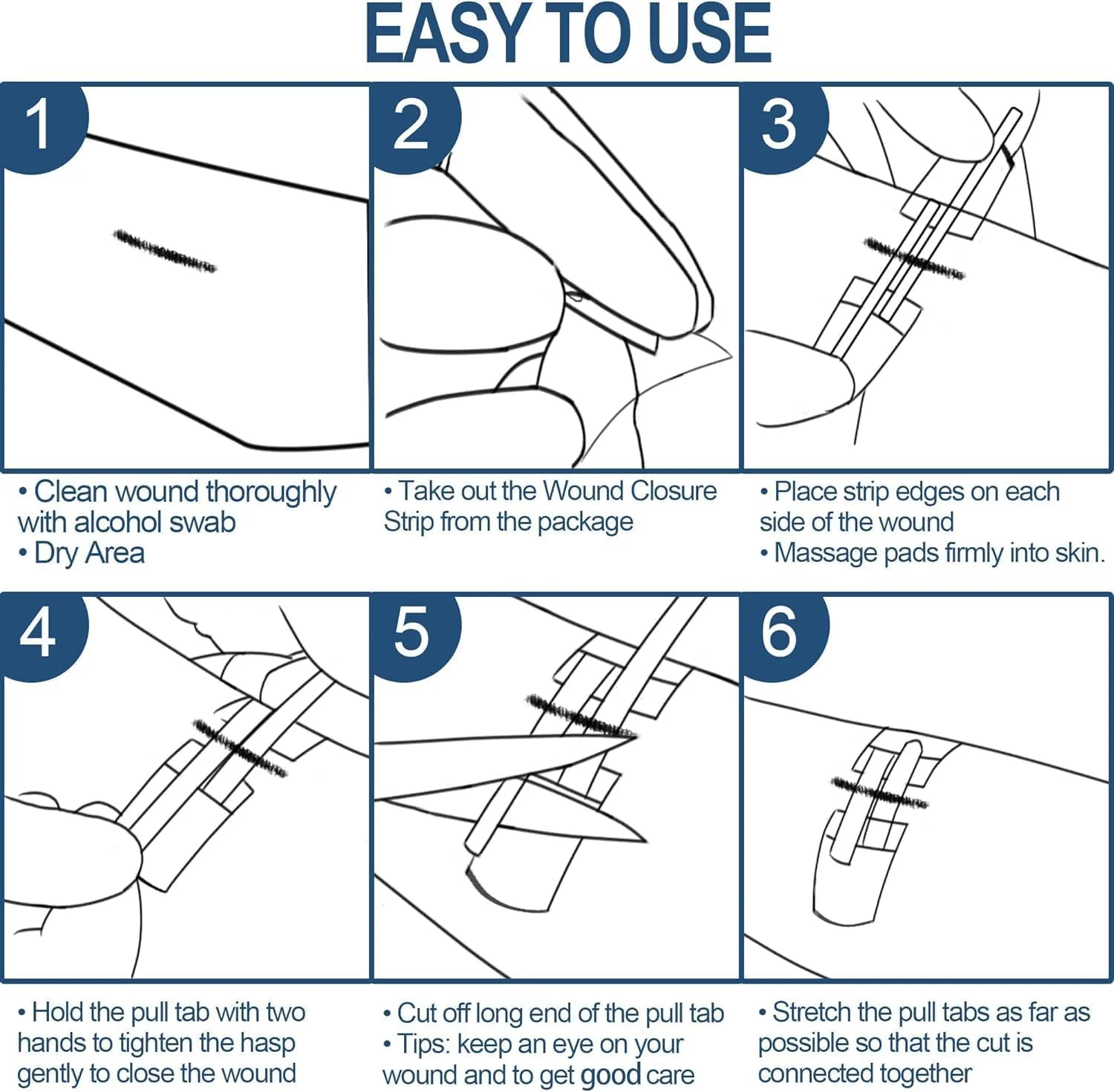 EASY TO USE

1

• Clean wound thoroughly with alcohol swab
• Dry Area

2

• Take out the Wound Closure Strip from the package

3

• Place strip edges on each side of the wound
• Massage pads firmly into skin.

4

• Hold the pull tab with two hands to tighten the hasp gently to close the wound

5

• Cut off long end of the pull tab
• Tips: keep an eye on your wound and to get good care

6

• Stretch the pull tabs as far as possible so that the cut is connected together