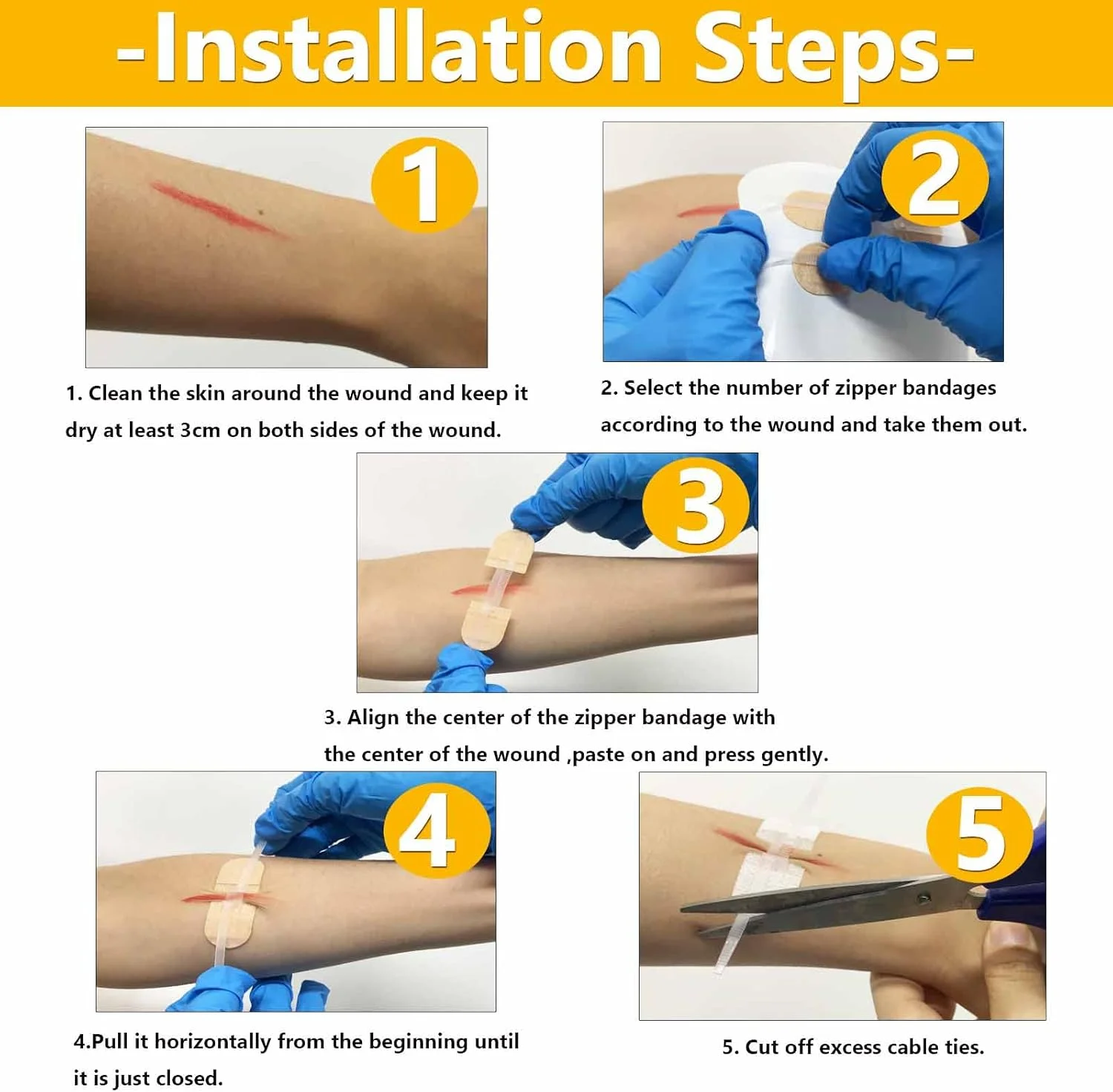 -Installation Steps-

1

1. Clean the skin around the wound and keep it dry at least 3cm on both sides of the wound.

2

2. Select the number of zipper bandages according to the wound and take them out.

3

3. Align the center of the zipper bandage with the center of the wound ,paste on and press gently.

4

4.Pull it horizontally from the beginning until it is just closed.

5

5. Cut off excess cable ties.