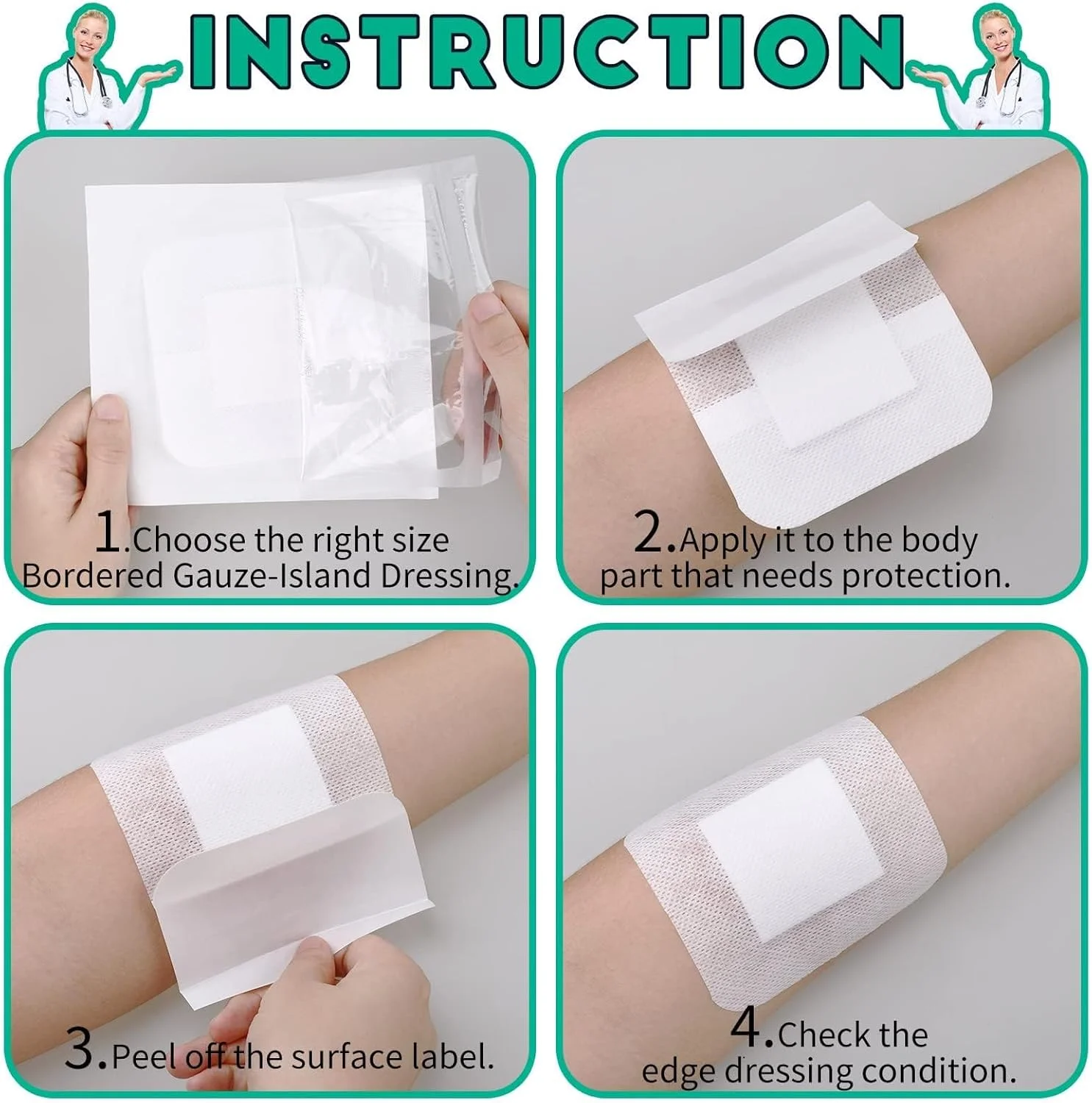 INSTRUCTION

1.Choose the right size Bordered Gauze-Island Dressing.

2.Apply it to the body part that needs protection.

3.Peel off the surface label.

4.Check the edge dressing condition.