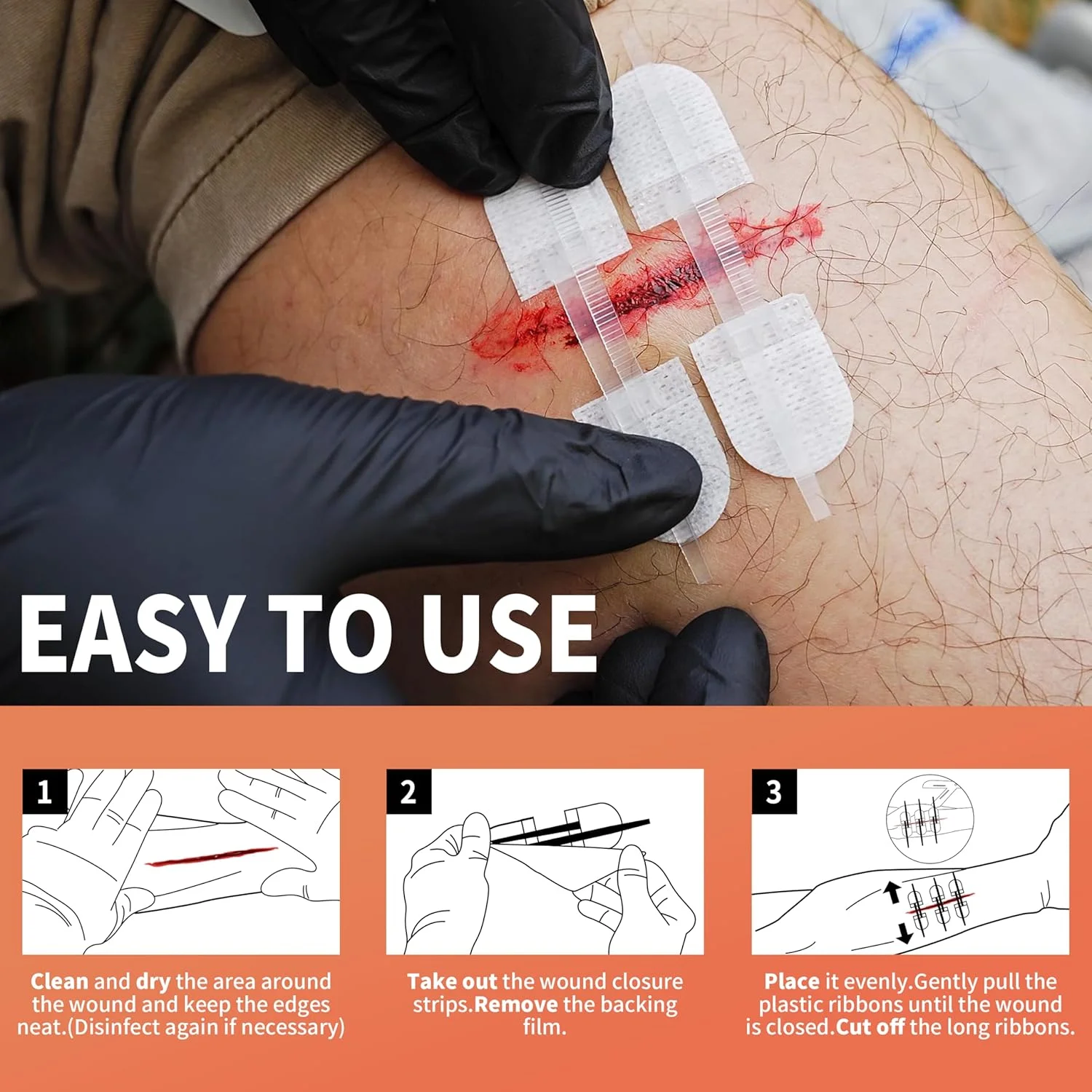 EASY TO USE

1

Clean and dry the area around the wound and keep the edges neat.(Disinfect again if necessary)

2

Take out the wound closure strips.Remove the backing film.

3

Place it evenly.Gently pull the plastic ribbons until the wound is closed.Cut off the long ribbons.