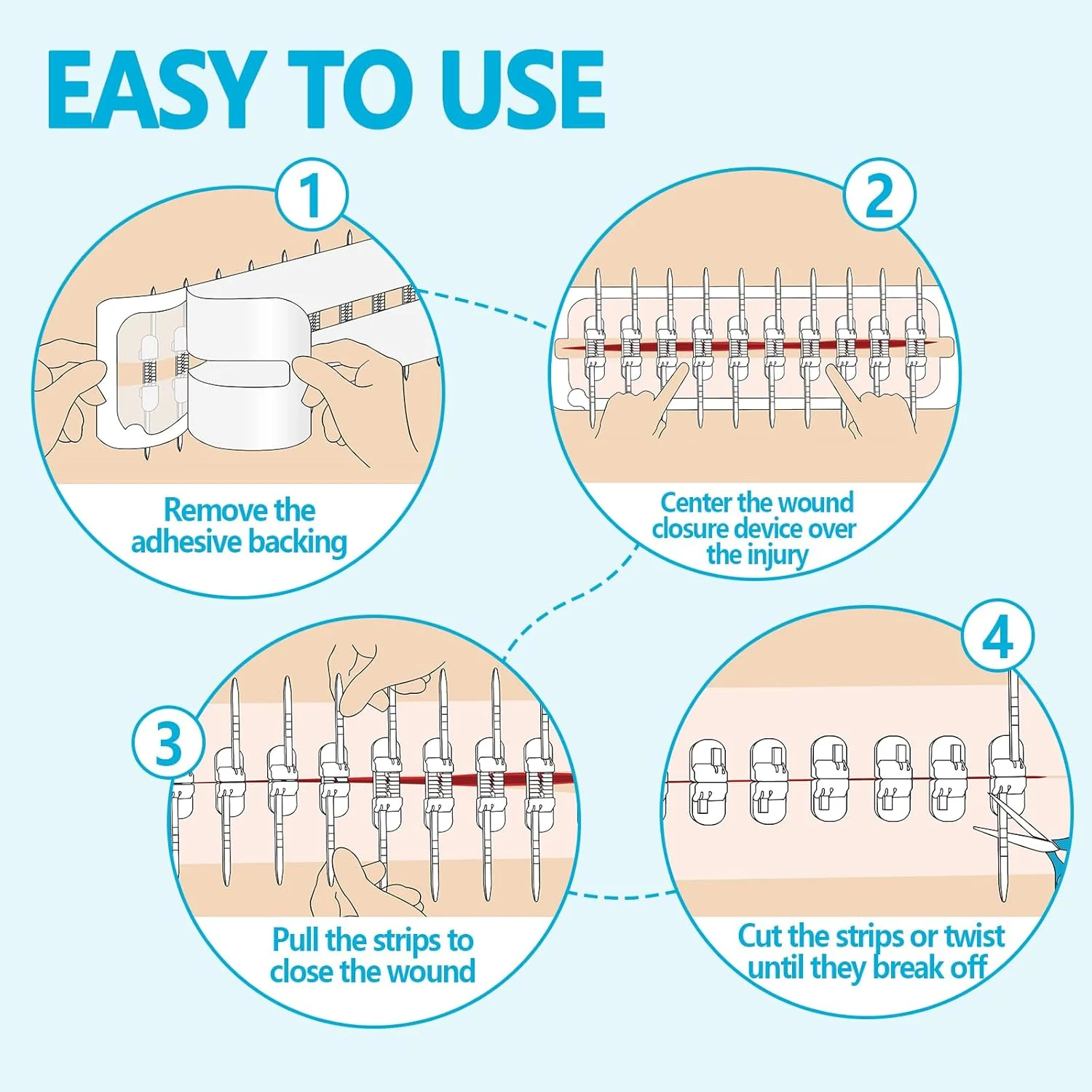 EASY TO USE

1

Remove the adhesive backing

2

Center the wound closure device over the injury

3

Pull the strips to close the wound

4

Cut the strips or twist until they break off