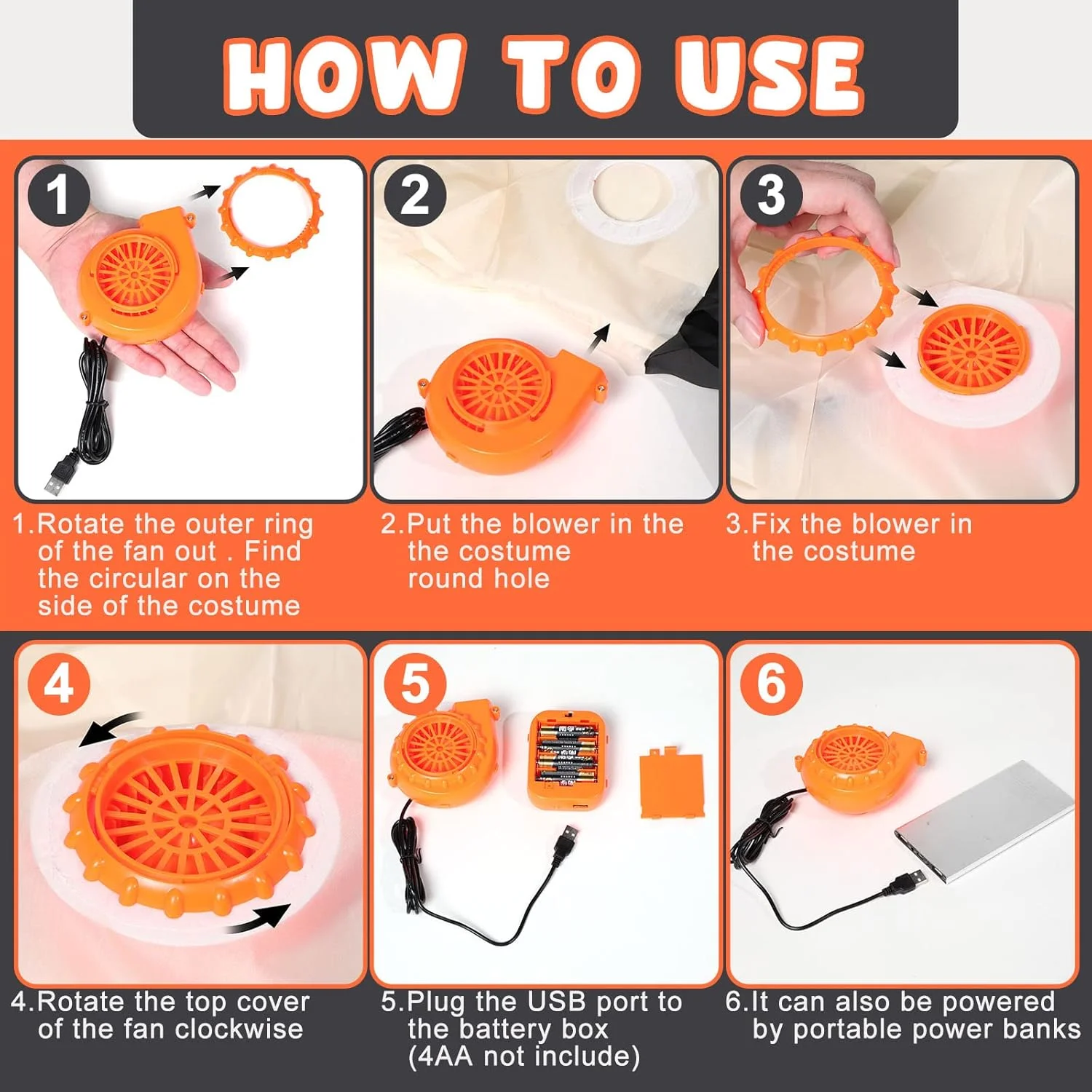 HOW TO USE

1

2

3

1.Rotate the outer ring of the fan out . Find the circular on the side of the costume

2.Put the blower in the the costume round hole

3.Fix the blower in the costume

4

5

6

4.Rotate the top cover of the fan clockwise

5.Plug the USB port to the battery box (4AA not include)

6.It can also be powered by portable power banks