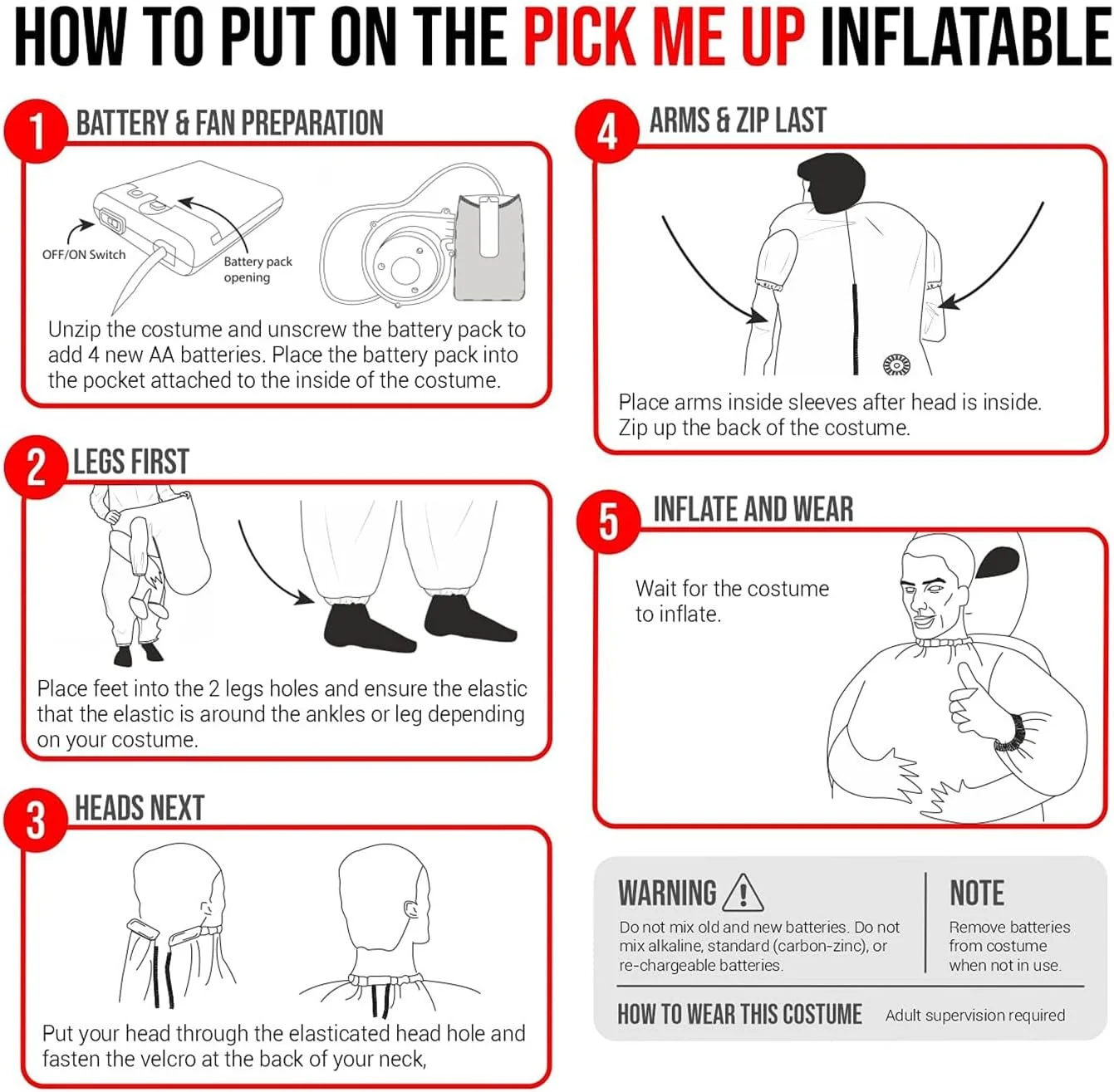 HOW TO PUT ON THE PICK ME UP INFLATABLE

1 BATTERY & FAN PREPARATION

OFF/ON Switch

Battery pack opening

Unzip the costume and unscrew the battery pack to add 4 new AA batteries. Place the battery pack into the pocket attached to the inside of the costume.

2 LEGS FIRST

Place feet into the 2 legs holes and ensure the elastic that the elastic is around the ankles or leg depending on your costume.

3 HEADS NEXT

Put your head through the elasticated head hole and fasten the velcro at the back of your neck,

4 ARMS & ZIP LAST

Place arms inside sleeves after head is inside. Zip up the back of the costume.

5 INFLATE AND WEAR

Wait for the costume to inflate.

WARNING

Do not mix old and new batteries. Do not mix alkaline, standard (carbon-zinc), or re-chargeable batteries.

NOTE

Remove batteries from costume when not in use.

HOW TO WEAR THIS COSTUME

Adult supervision required