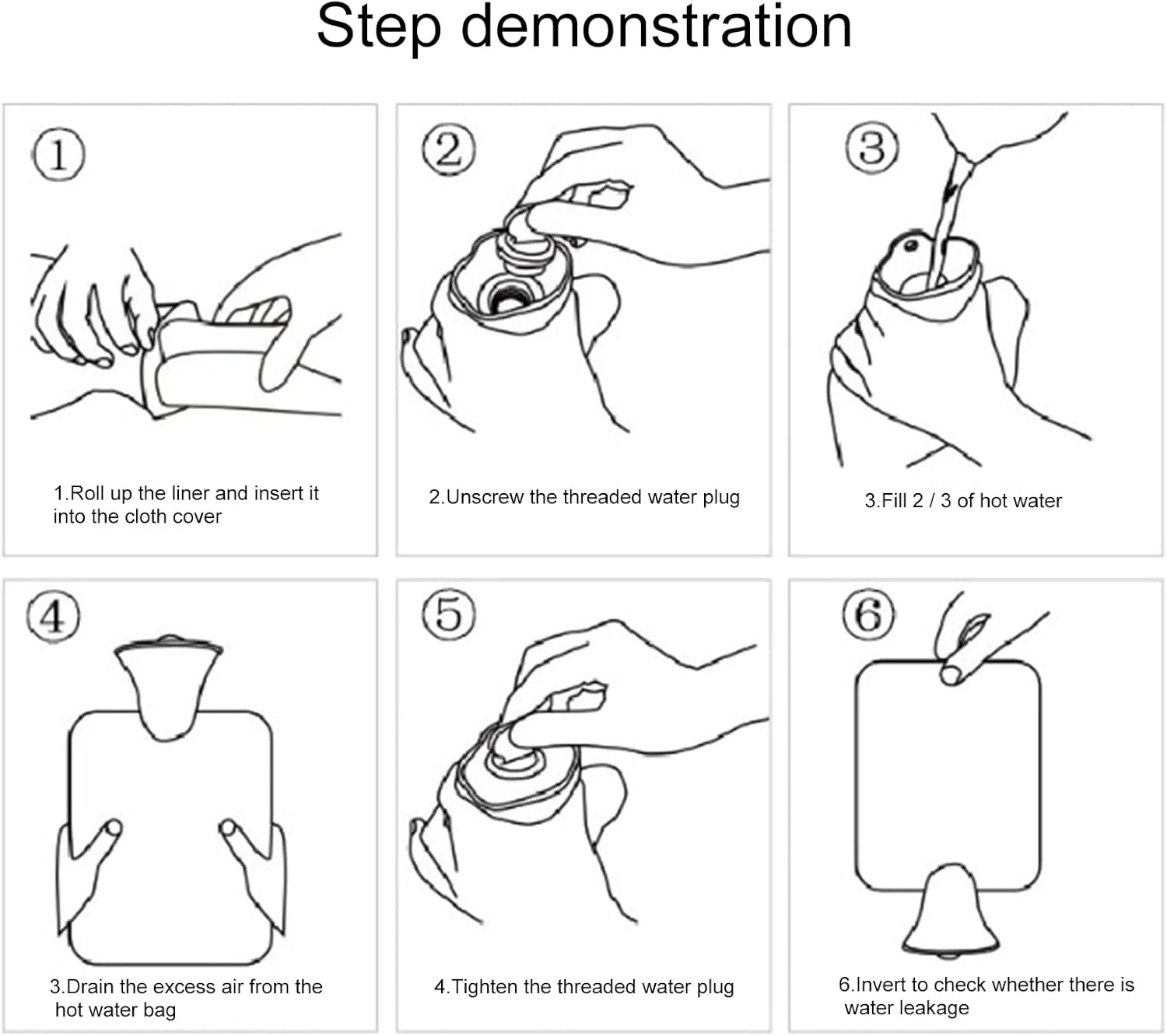 Step demonstration

①

1.Roll up the liner and insert it into the cloth cover

②

2.Unscrew the threaded water plug

③

3.Fill 2 / 3 of hot water

④

3.Drain the excess air from the hot water bag

⑤

4.Tighten the threaded water plug

⑥

6.Invert to check whether there is water leakage