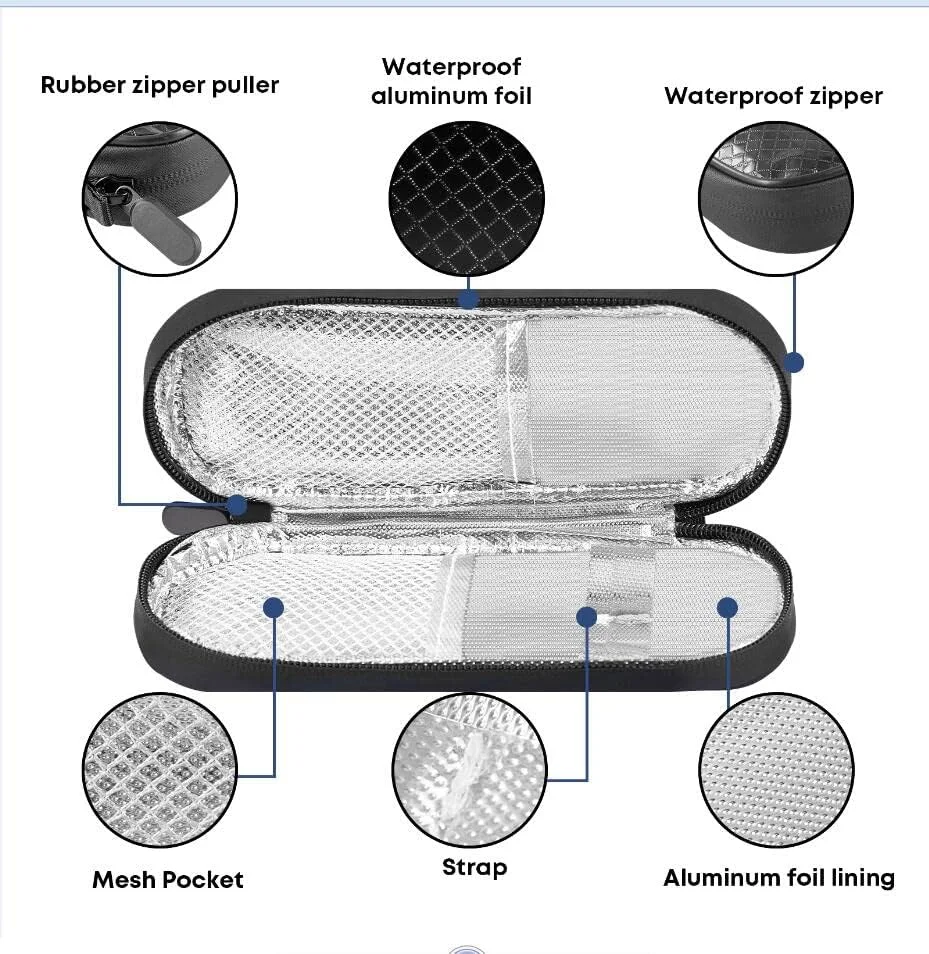 Rubber zipper puller

Waterproof aluminum foil

Waterproof zipper

Mesh Pocket

Strap

Aluminum foil lining