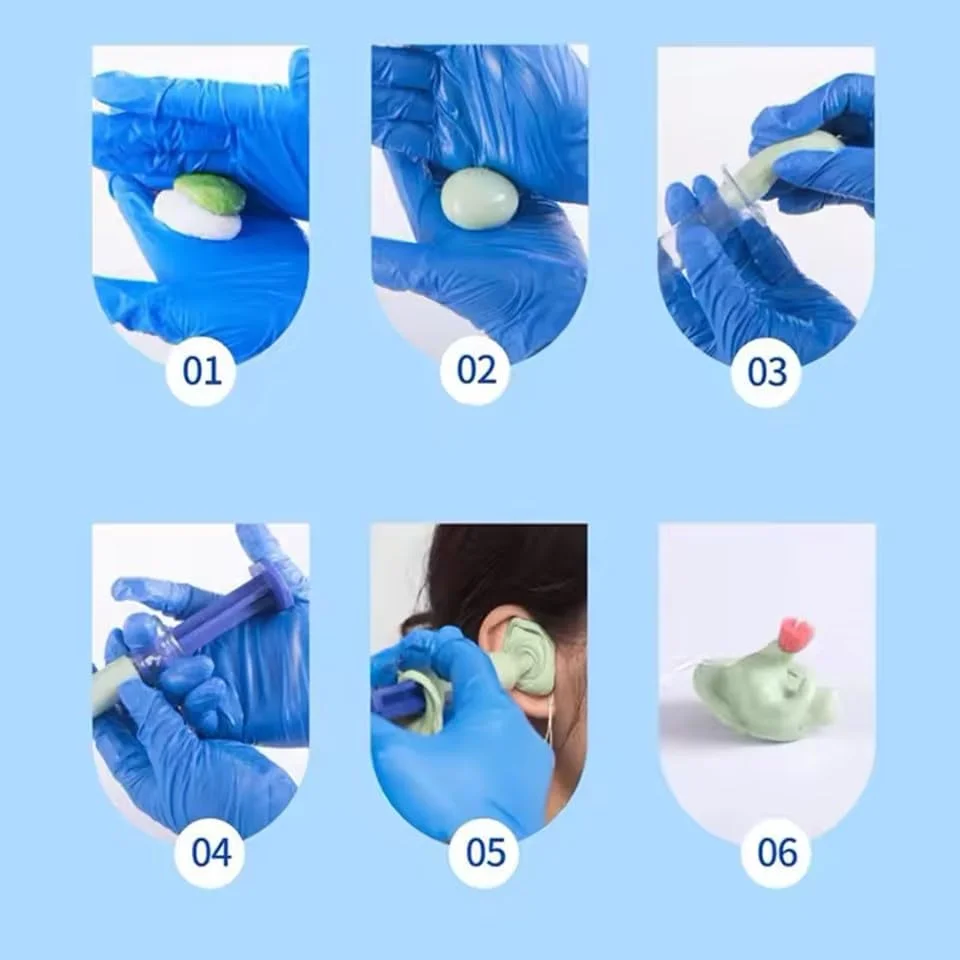 01

02

03

04

05

06